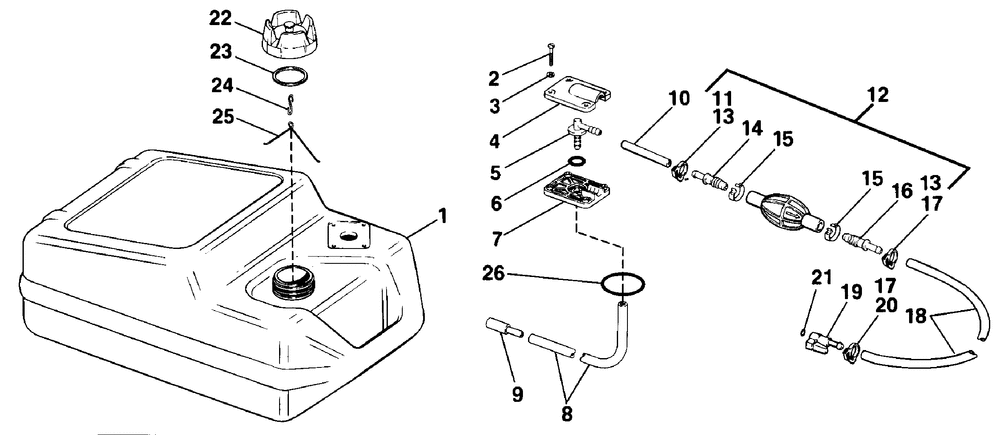 22
23
24
25
1
2
3
4
5
6
7
26
9
8
10
11
13
14
15
12
15
16
13
17
21
19
17
20
18