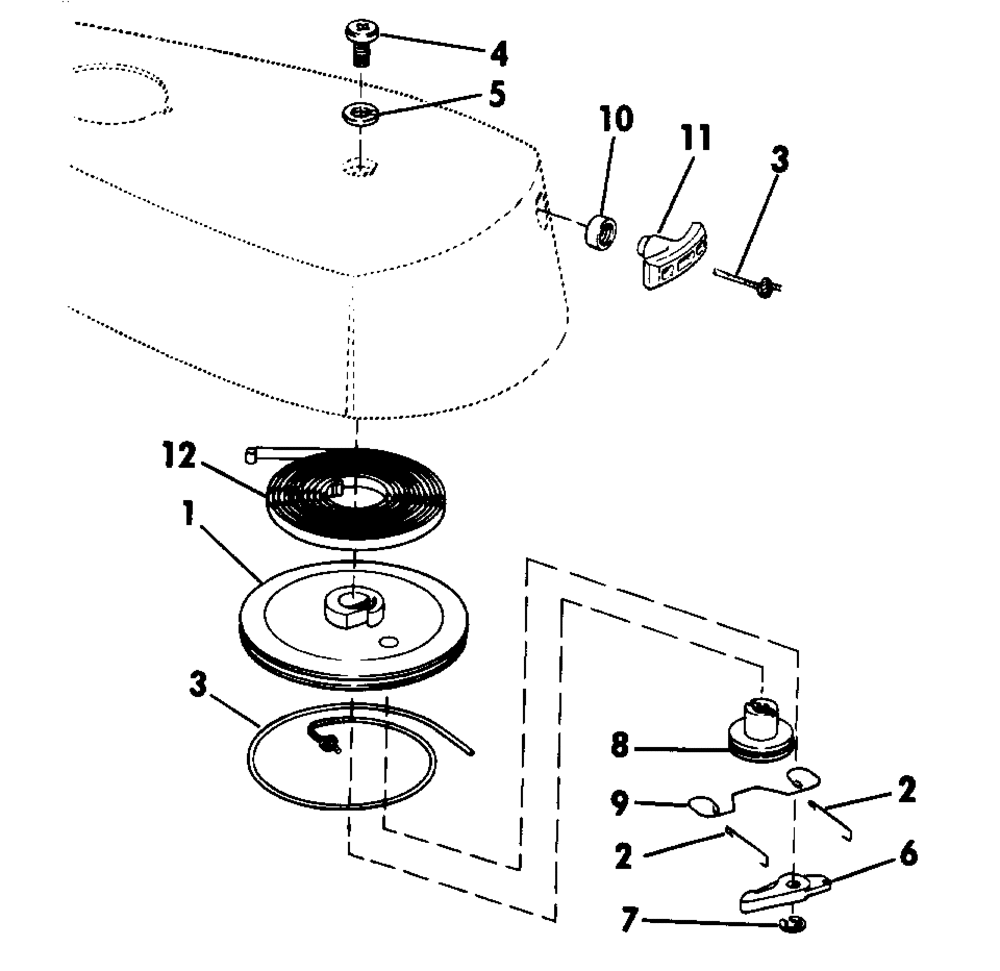 4
5
10
11
3
12
1
3
8
9
2
2
6
7