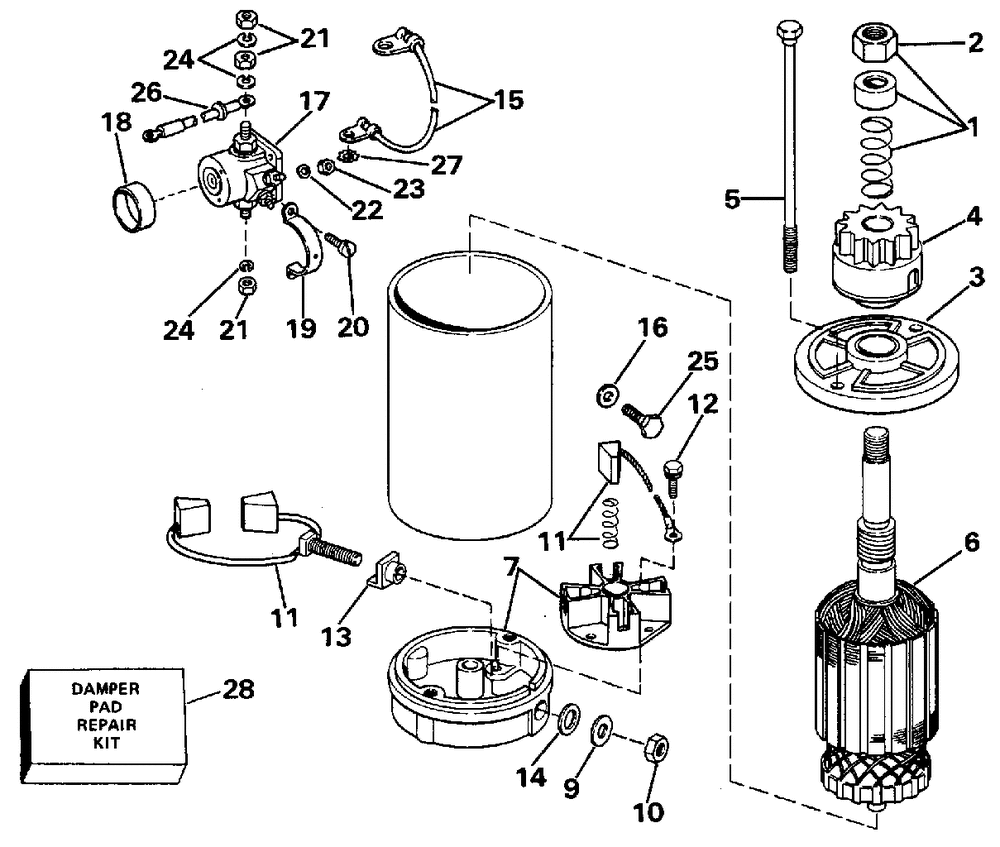 21
24
26
17
18
15
27
23
22
24
21
19
20
2
1
5
4
3
16
25
12
11
6
7
11
13
DAMPER PAD REPAIR KIT
28
14
9
10