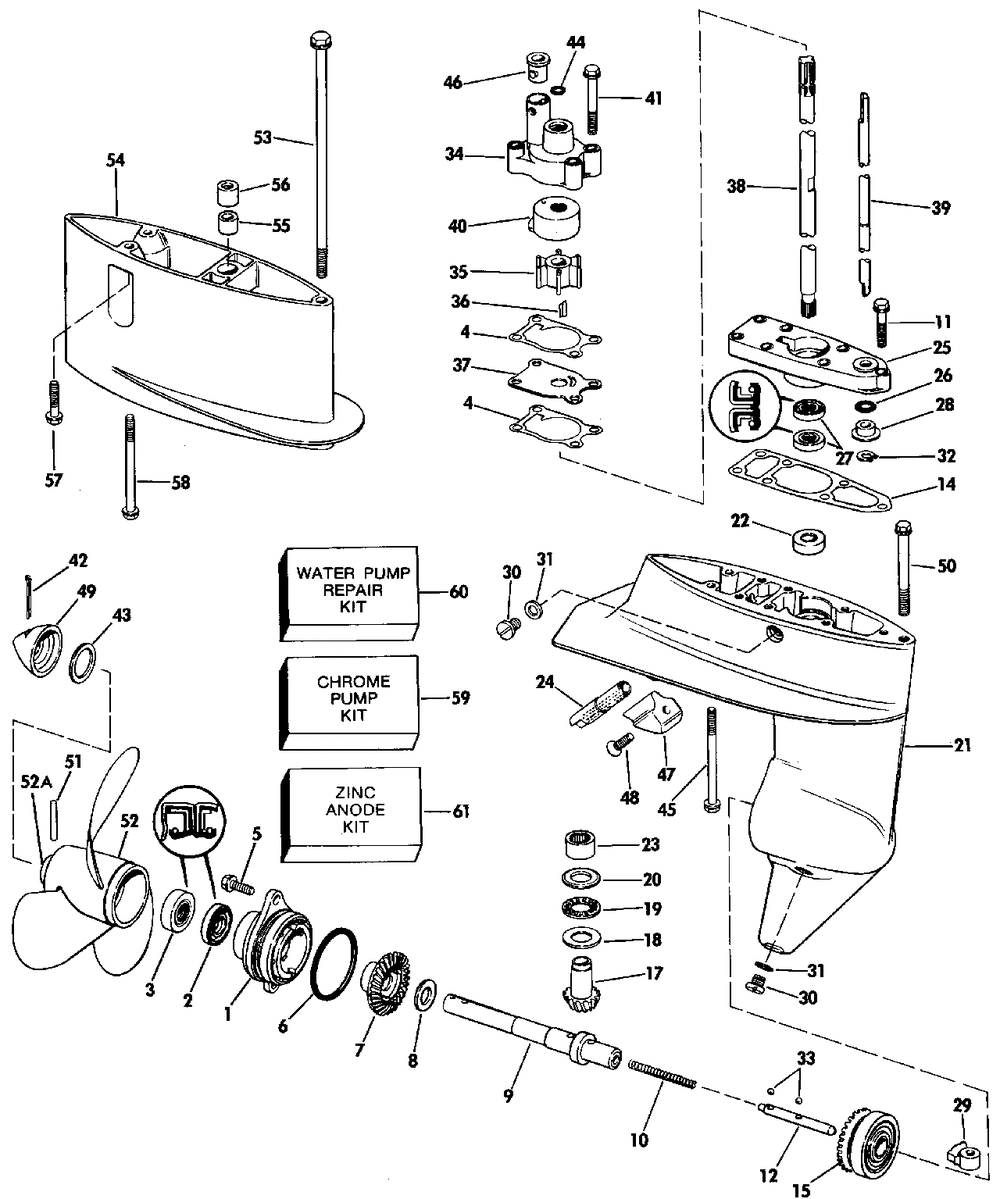 53
54
56
55
57
58
46
44
41
34
40
35
36
4
37
4
38
39
11
25
26
28
27
32
14
22
50
42
49
43
WATER PUMP REPAIR KIT
60
CHROME PUMP KIT
59
ZINC ANODE KIT
61
30
31
24
47
48
45
21
52A
51
52
5
3
2
1
6
7
8
9
23
20
19
18
17
31
30
33
10
12
15
29