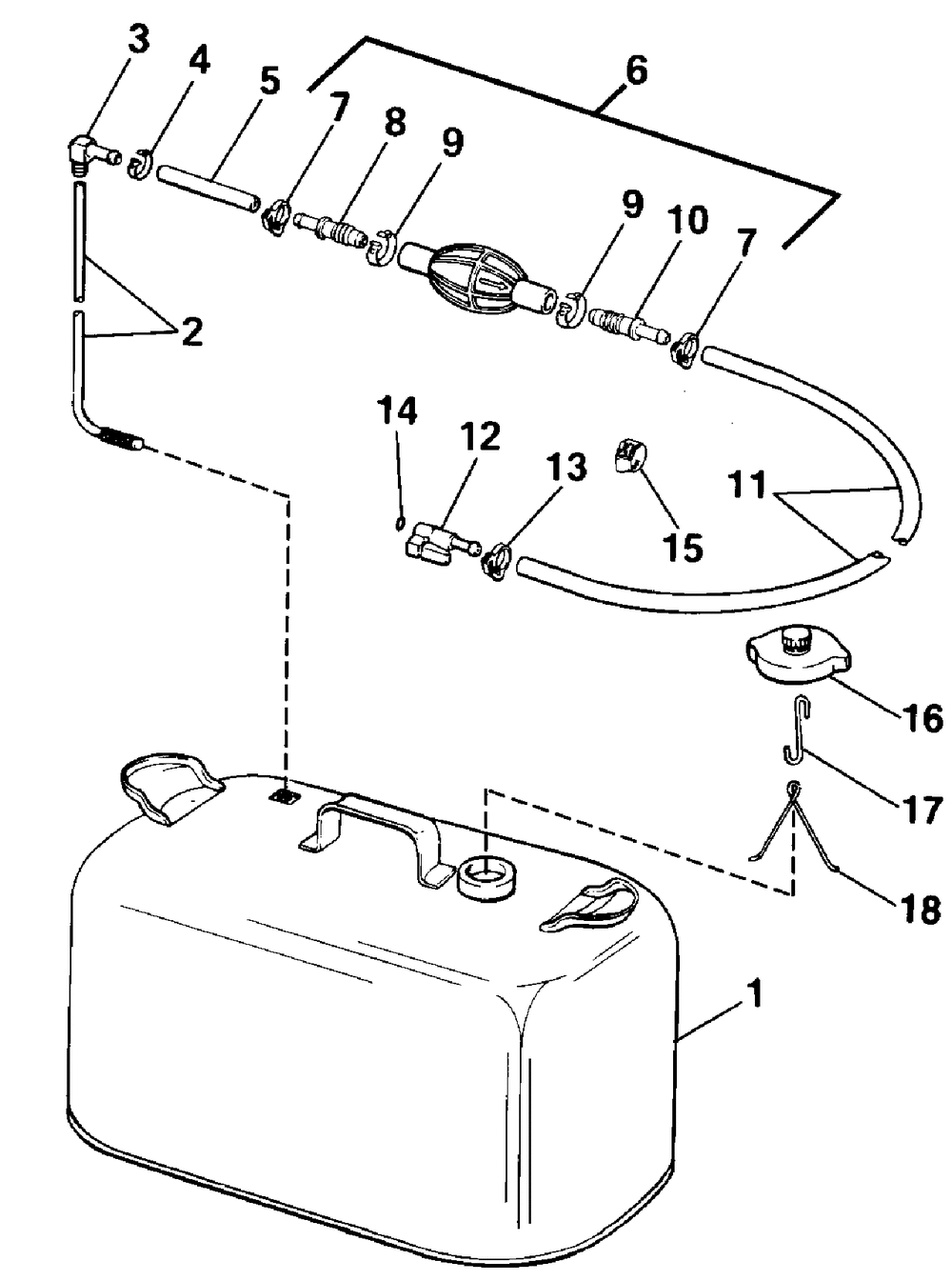 3
4
5
6
7
8
9
9
10
7
2
14
12
13
15
11
16
17
18
1