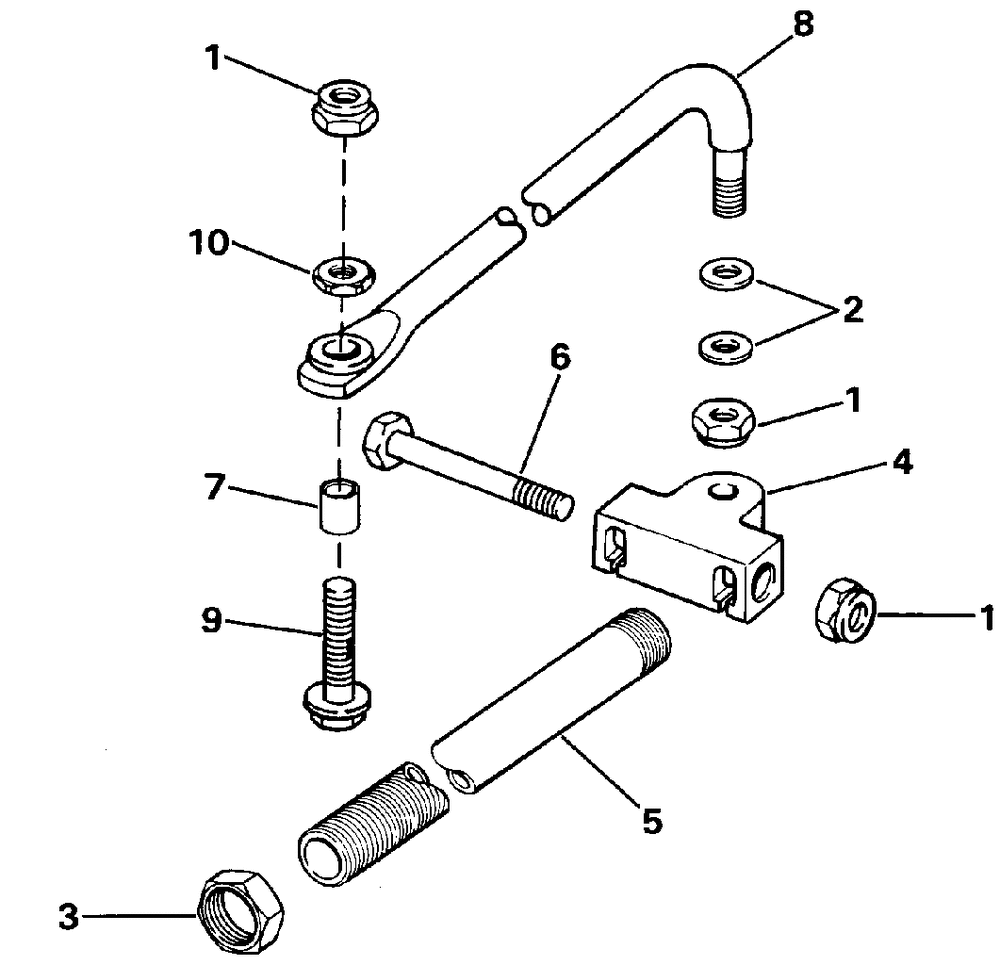 1
8
10
2
6
1
4
7
9
1
5
3