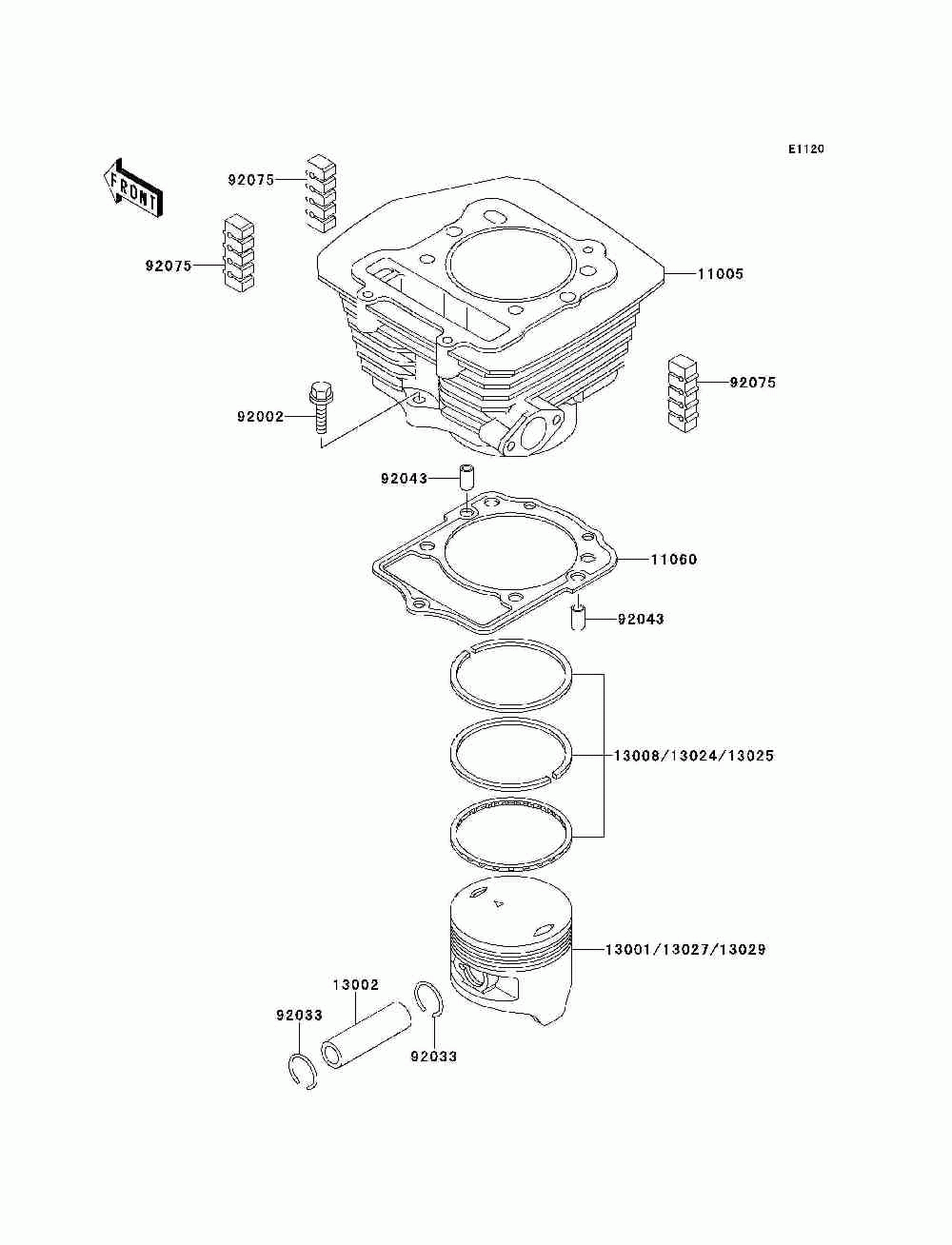 E1120

FRONT

92075

92075

11005

92075

92002

92043

11060

92043

13008/13024/13025

13001/13027/13029

13002

92033

92033