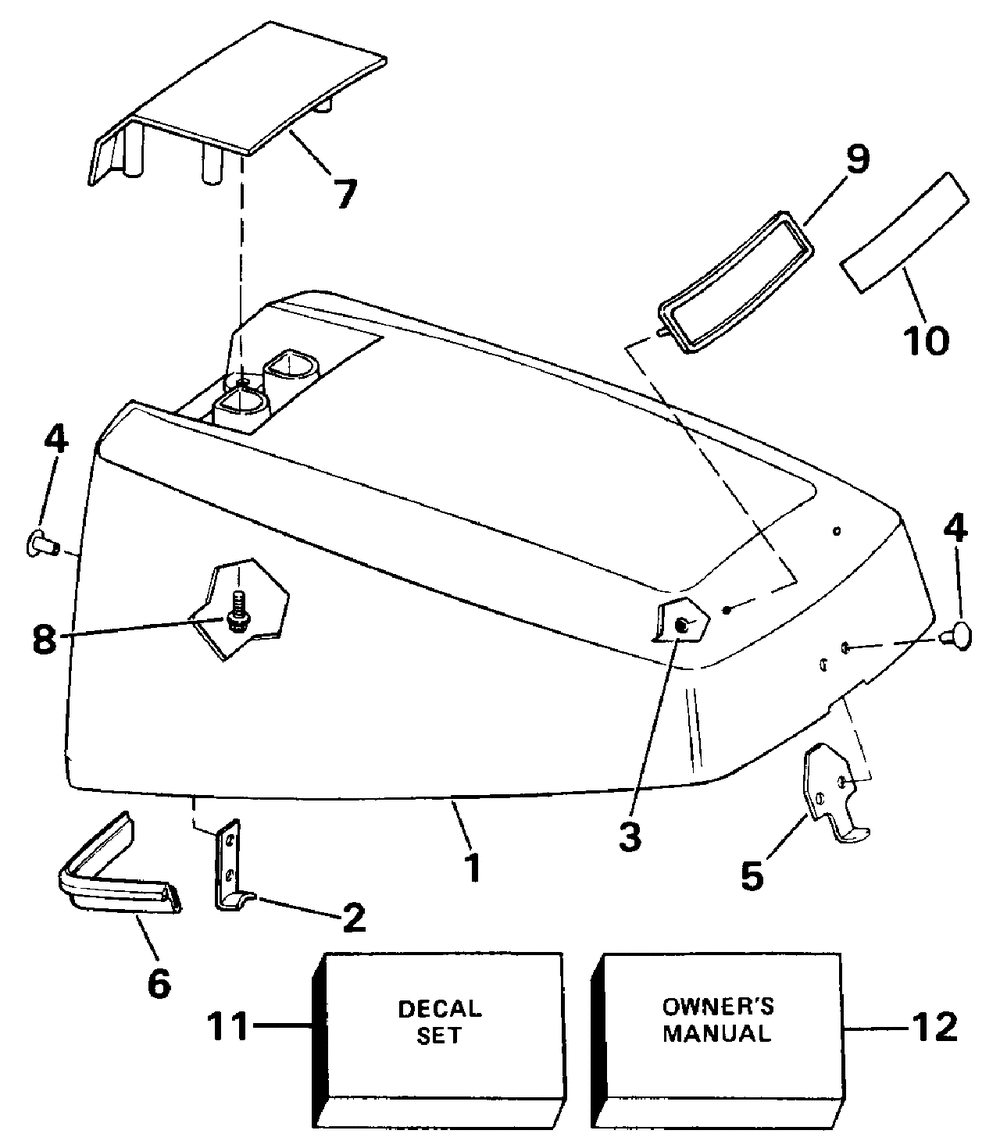 7

9

10

4

4

8

3

1

5

2

6

11

DECAL SET

OWNER'S MANUAL

12