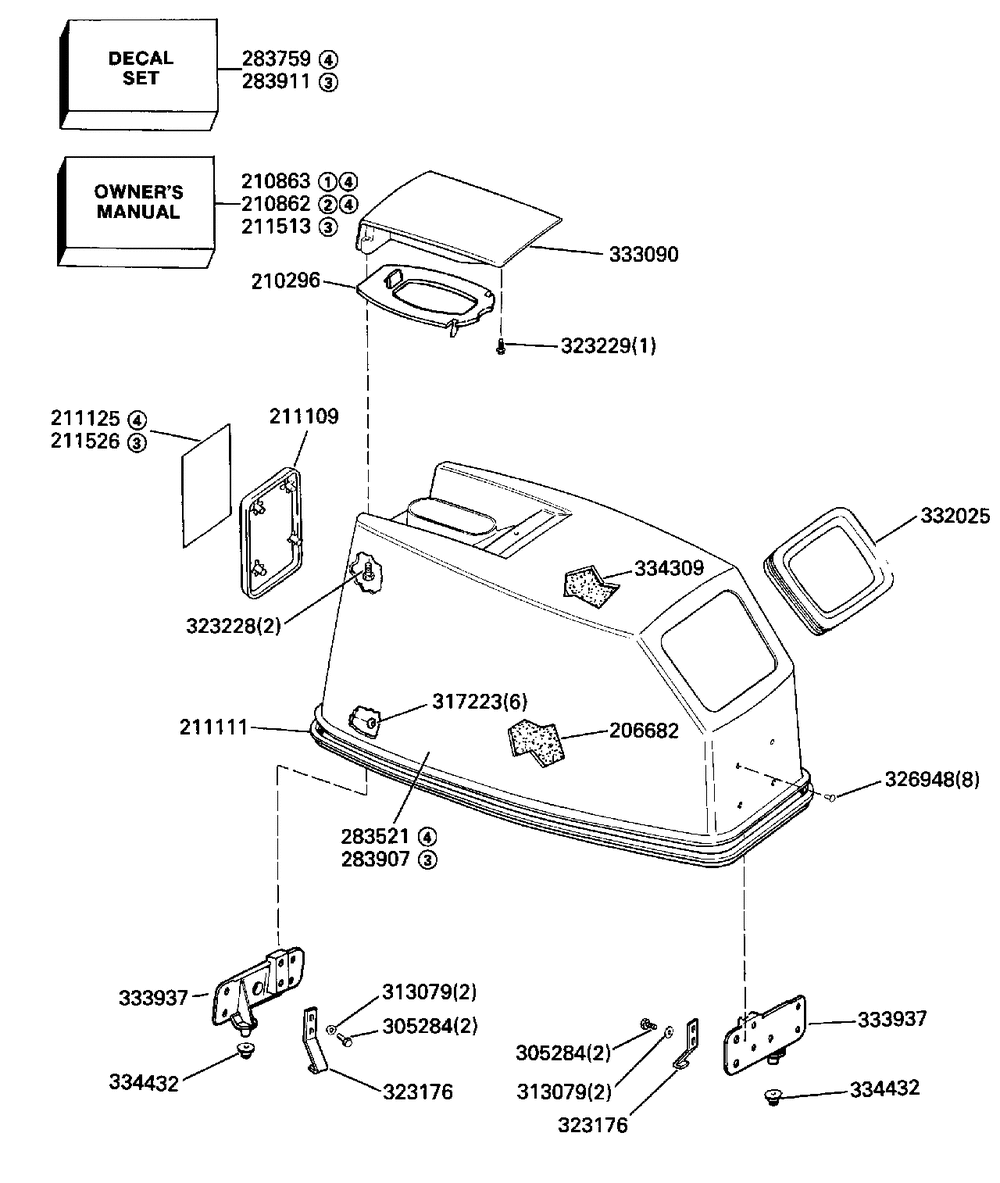 DECAL SET

283759 ④
283911 ③

OWNER'S MANUAL

210863 ①④
210862 ②④
211513 ③

333090

210296

323229(1)

211125 ④
211526 ③

211109

332025

334309

323228(2)

317223(6)

211111

206682

326948(8)

283521 ④
283907 ③

333937

313079(2)

305284(2)

334432

323176

305284(2)

313079(2)

323176

333937

334432