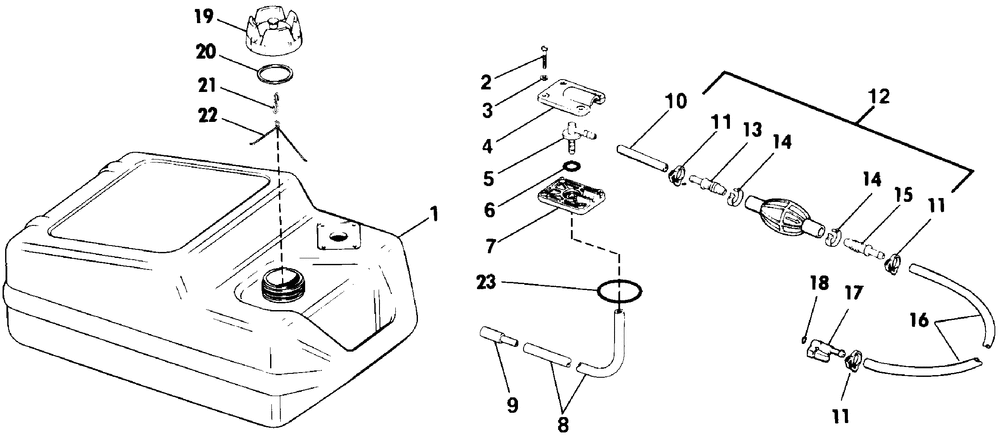 19
20
21
22
1
2
3
4
5
6
7
23
9
8
10
11
13
14
12
14
15
11
18
17
16
11