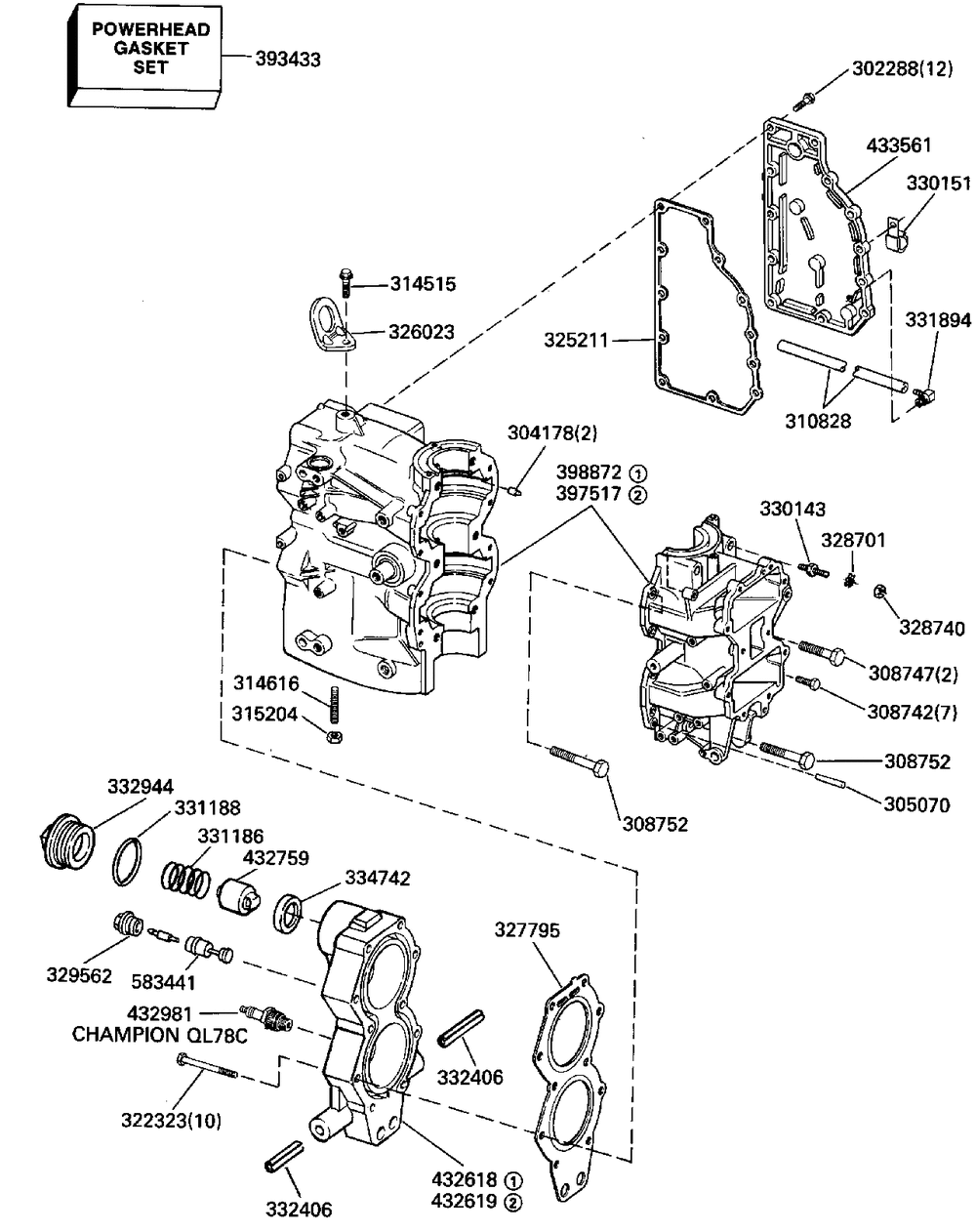 POWERHEAD GASKET SET
393433

302288(12)
433561
330151
314515
326023
325211
331894
310828
304178(2)
398872 ①
397517 ②
330143
328701
328740
308747(2)
308742(7)
314616
315204
308752
305070
308752
332944
331188
331186
432759
334742
327795
329562
583441
432981
CHAMPION QL78C
332406
322323(10)
432618 ①
432619 ②
332406