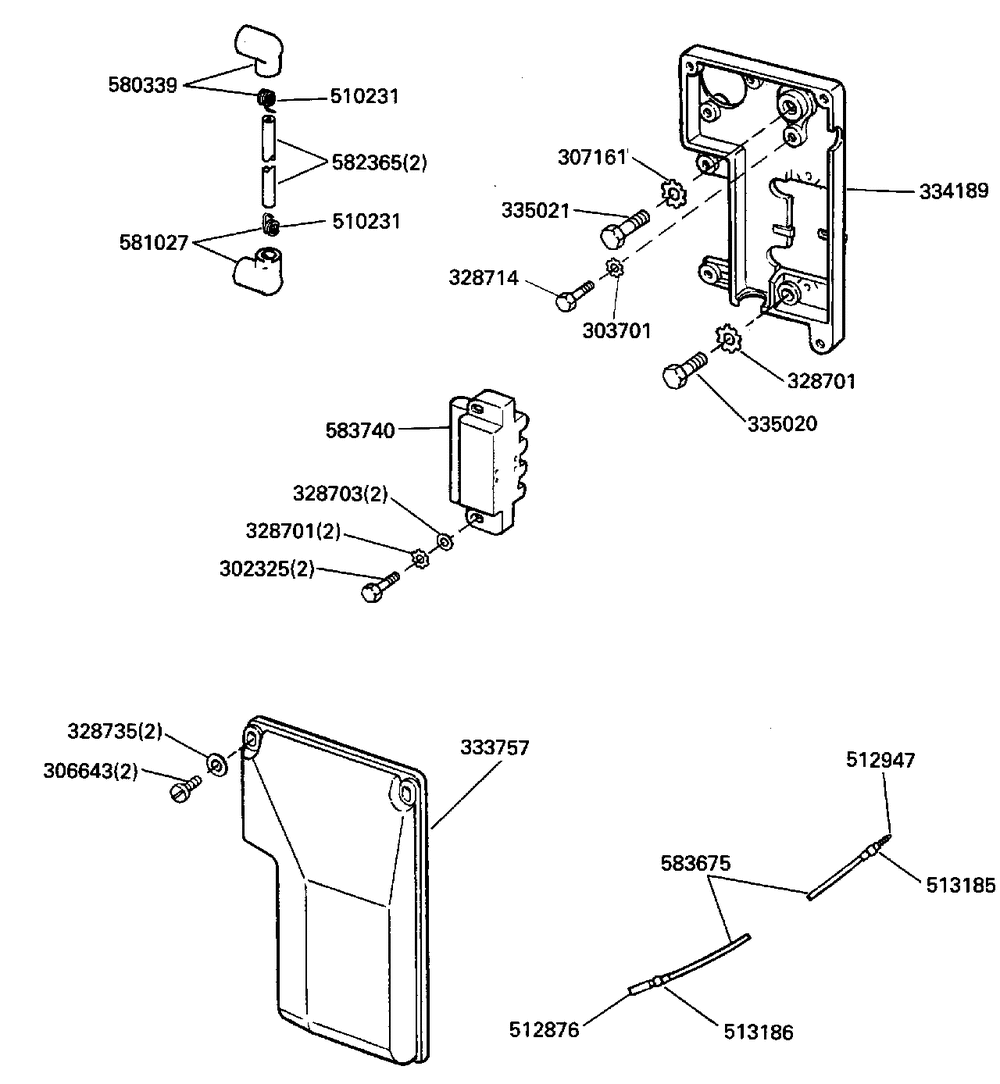 580339
510231
582365(2)
510231
581027
307161
335021
328714
303701
334189
328701
335020
583740
328703(2)
328701(2)
302325(2)
328735(2)
306643(2)
333757
512947
583675
513185
512876
513186