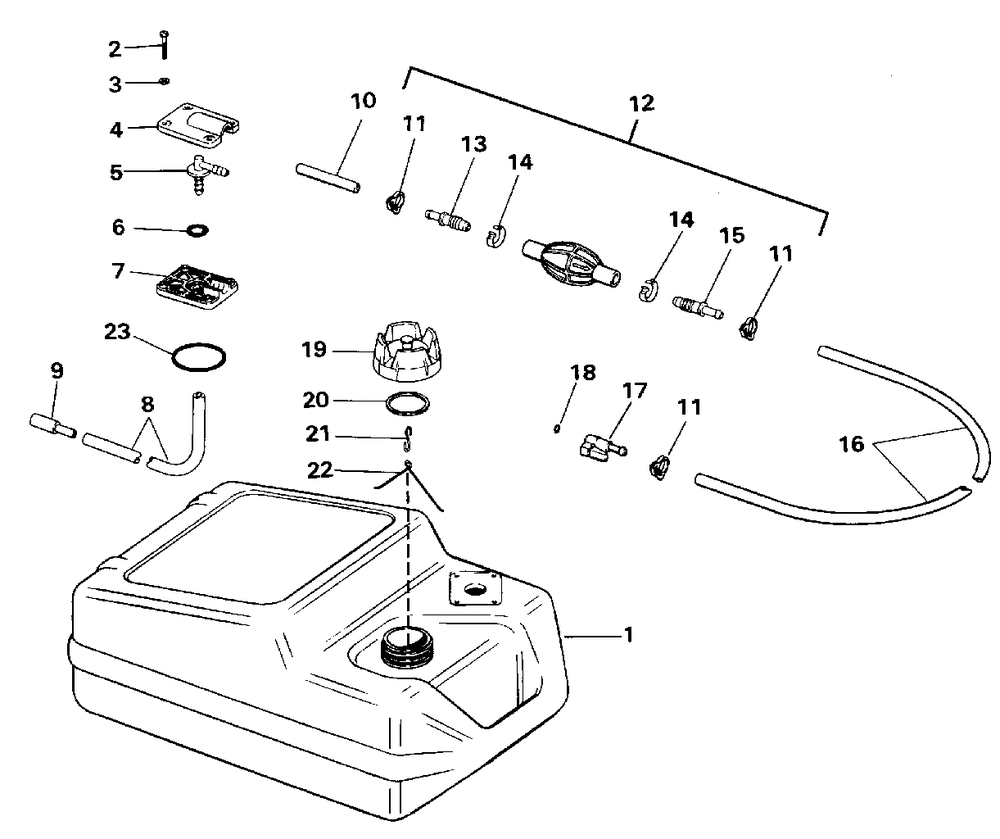 2
3
4
5
6
7
23
9
8
10
11
12
13
14
14
15
11
19
20
21
22
18
17
11
16
1