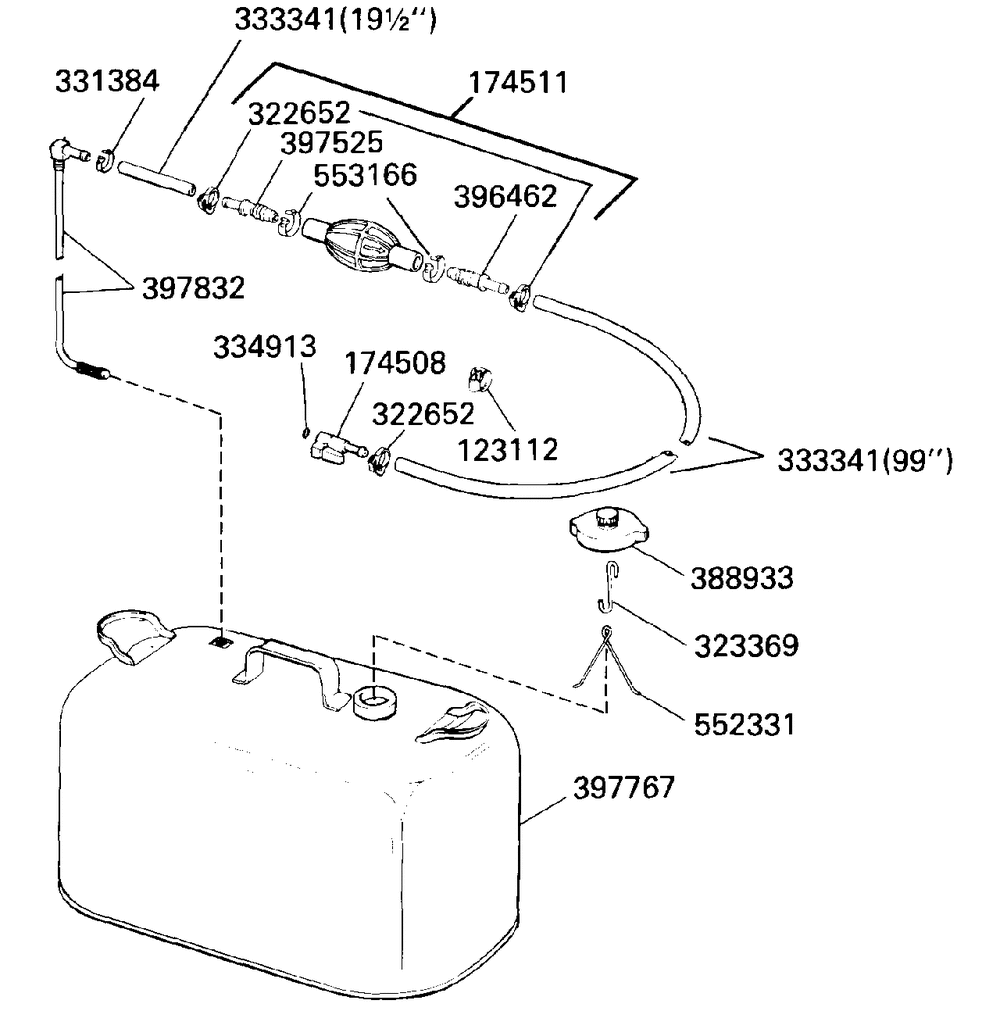 333341(19½")
331384
174511
322652
397525
553166
396462
397832
334913
174508
322652
123112
333341(99")
388933
323369
552331
397767