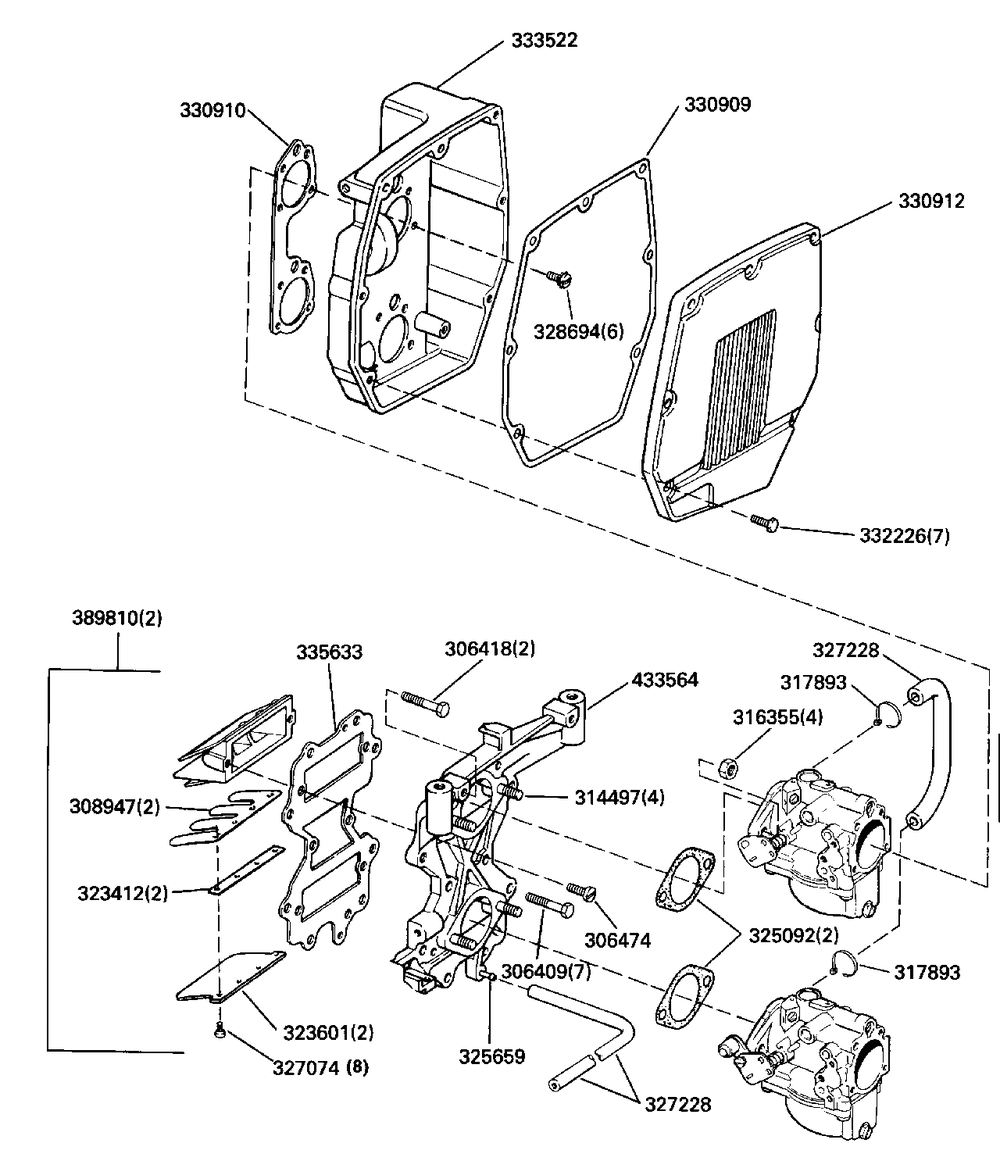 333522
330910
330909
330912
328694(6)
332226(7)
389810(2)
335633
306418(2)
433564
327228
317893
316355(4)
308947(2)
314497(4)
323412(2)
306474
325092(2)
306409(7)
317893
323601(2)
327074 (8)
325659
327228