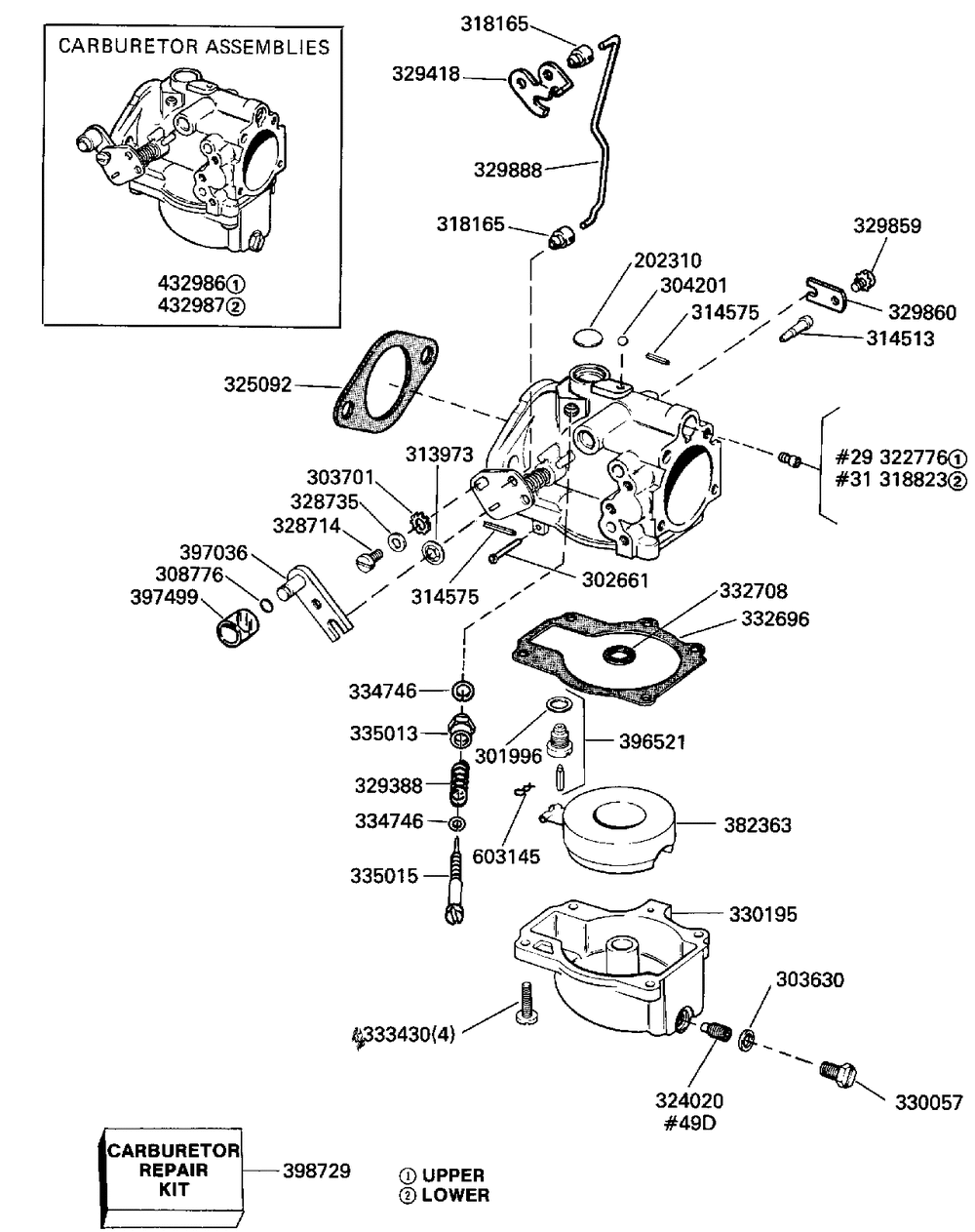 CARBURETOR ASSEMBLIES

432986①
432987②

318165
329418
329888
318165
329859
202310
304201
314575
329860
314513
325092
#29 322776①
#31 318823②
313973
303701
328735
328714
397036
308776
397499
314575
302661
332708
332696
334746
335013
301996
396521
329388
334746
603145
382363
335015
330195
303630
333430(4)
324020
#49D
330057

CARBURETOR REPAIR KIT
398729

① UPPER
② LOWER