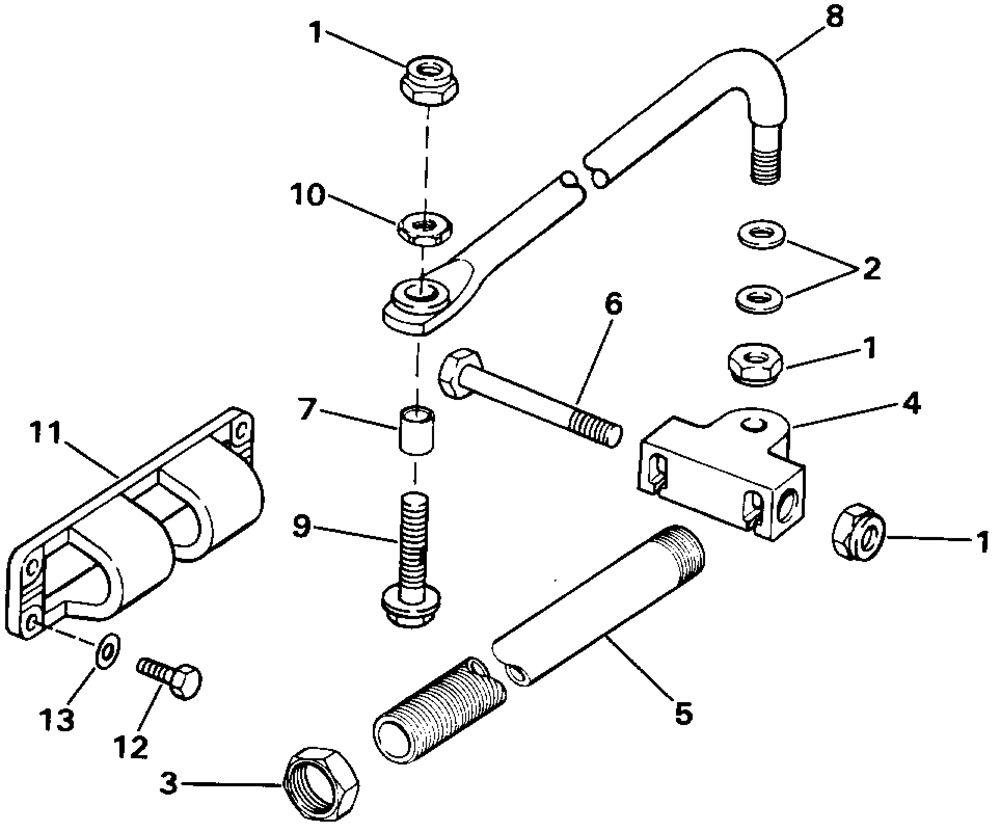 1
8
10
2
6
1
4
7
11
9
1
5
13
12
3