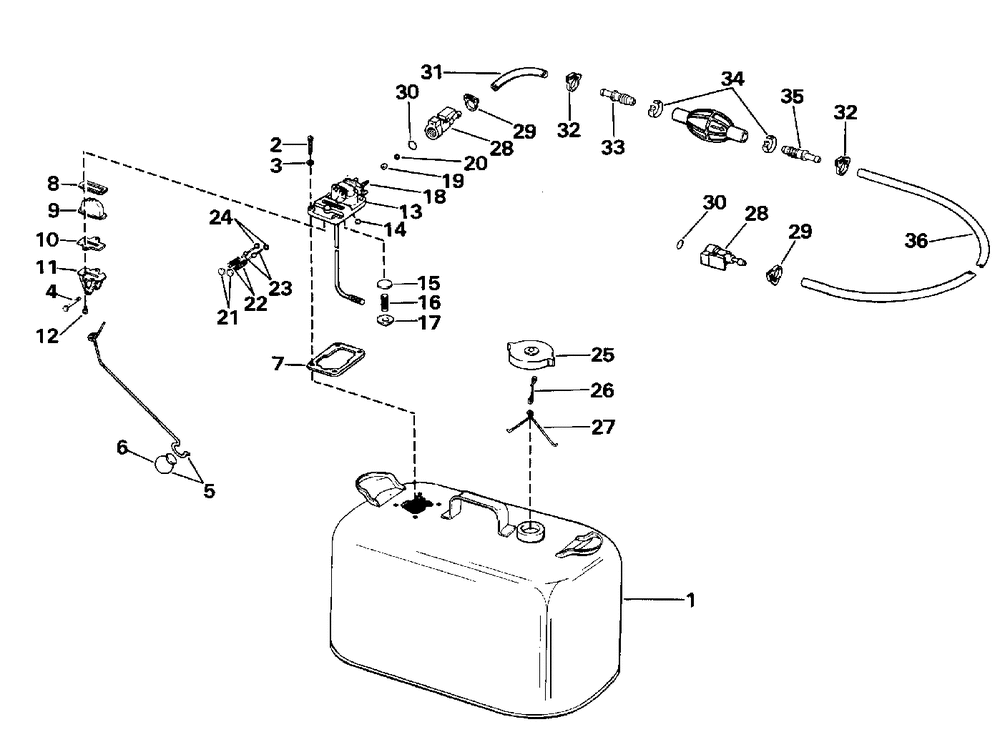 31
30
29
28
32
33
34
35
32
2
3
20
19
18
13
14
8
9
10
11
4
12
24
23
22
21
15
16
17
30
28
29
36
7
25
26
27
6
5
1