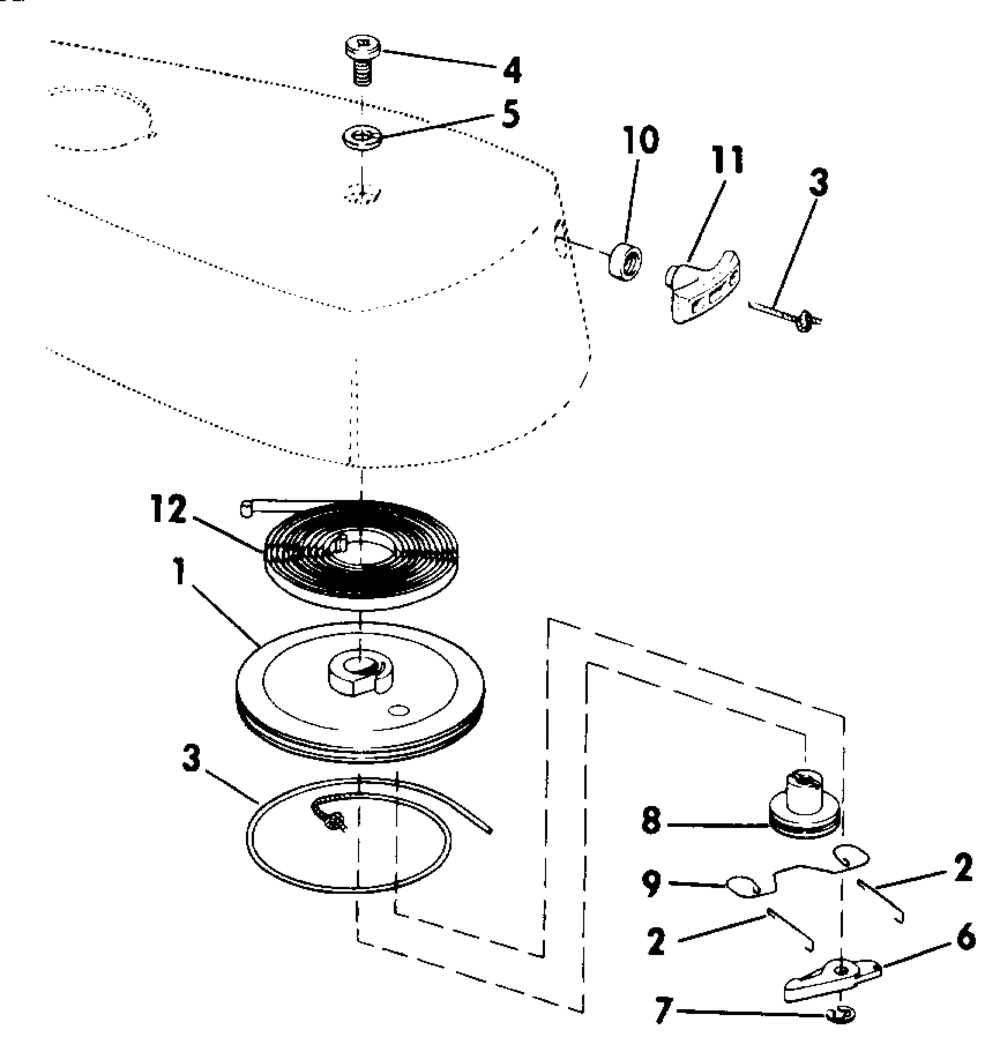 4
5
10
11
3
12
1
3
8
9
2
2
6
7