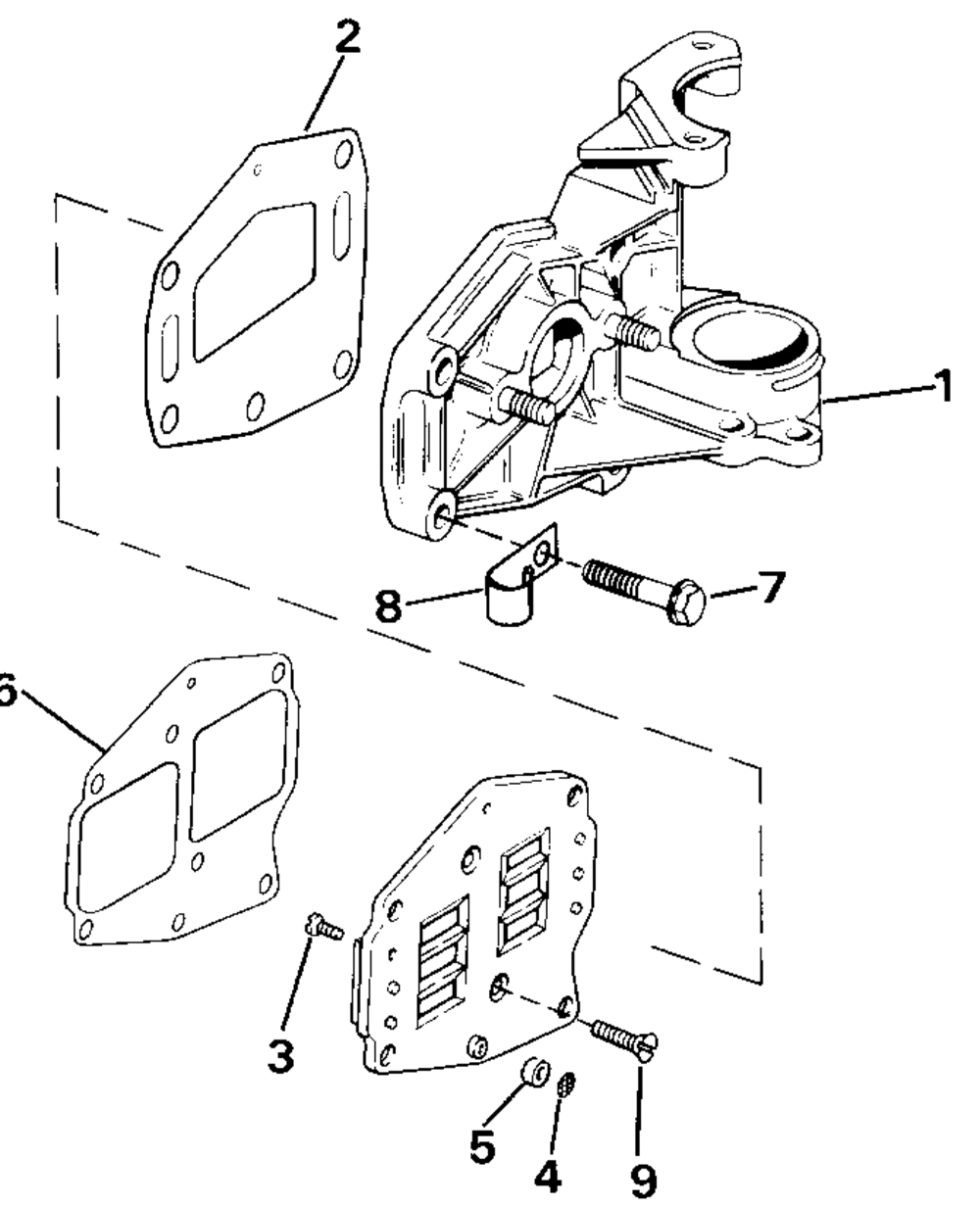 2
1
8
7
6
3
5
4
9