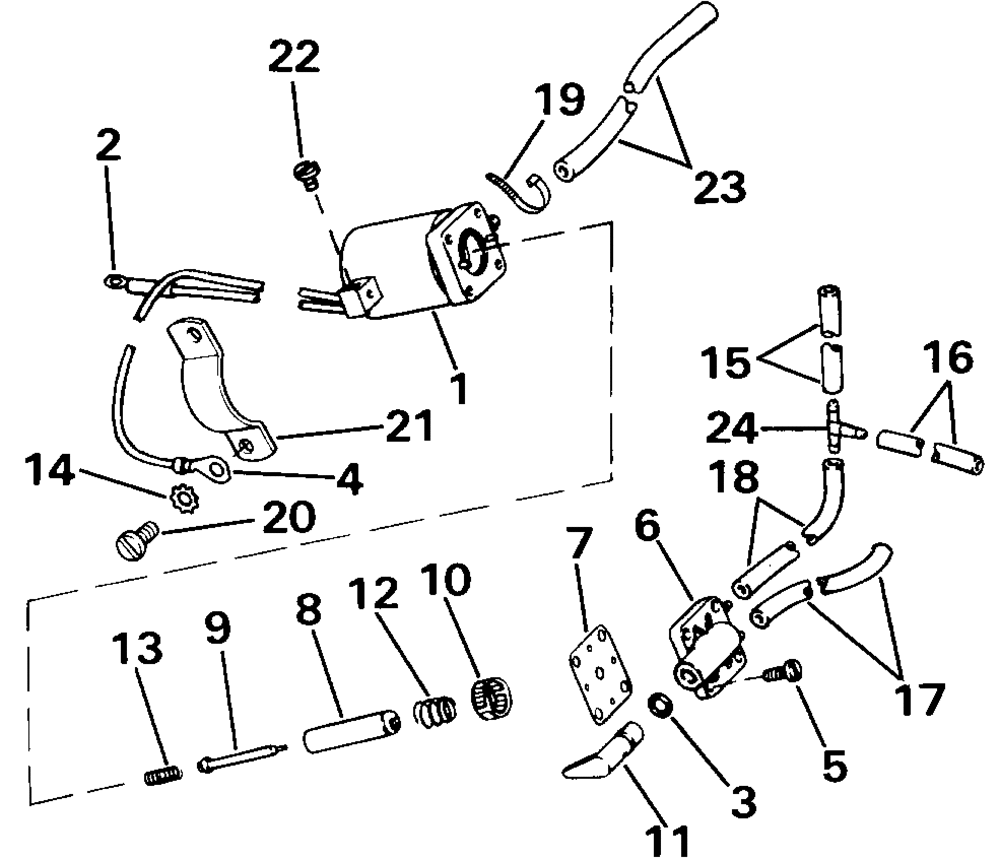 22
19
2
23
1
15
16
21
24
14
4
18
20
7
6
13
9
8
12
10
17
5
3
11