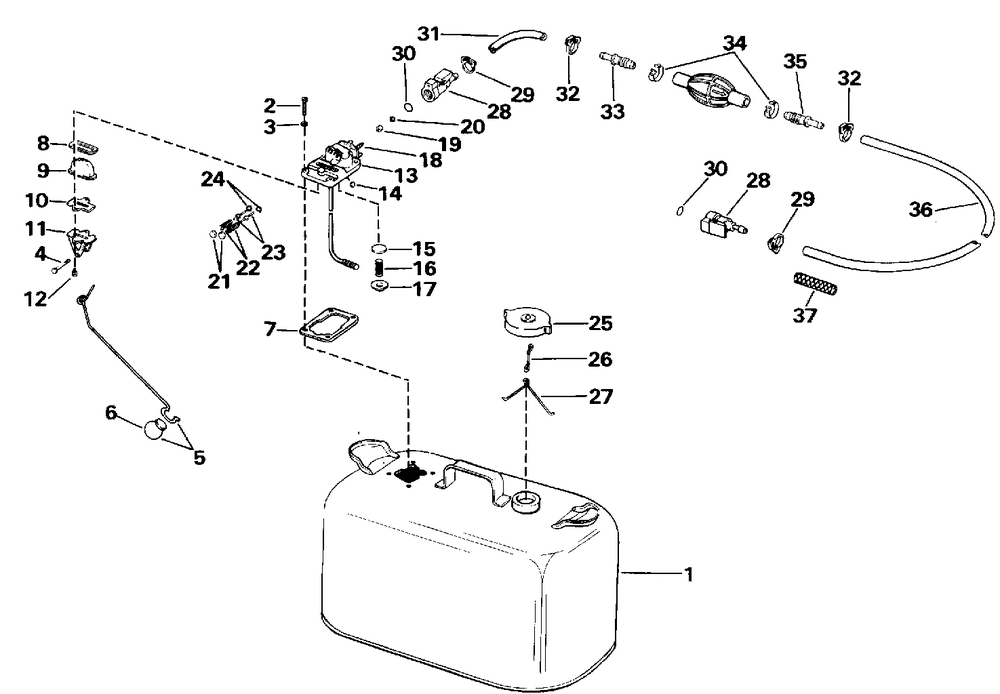 31
30
29
28
32
33
34
35
32
2
3
20
19
18
13
14
8
9
10
11
4
12
24
23
22
21
15
16
17
30
28
29
36
37
7
25
26
27
6
5
1