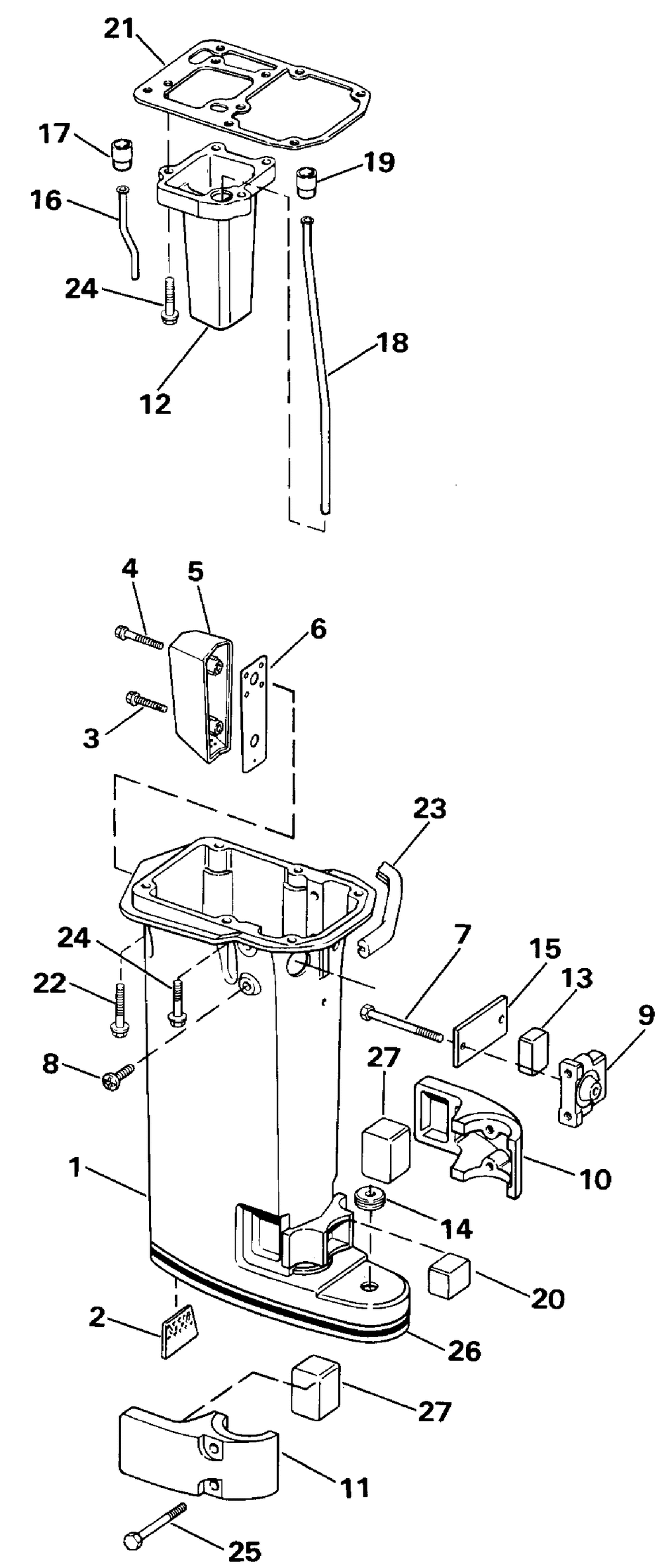 21
17
19
16
24
18
12
4
5
6
3
23
24
7
15
13
22
9
8
27
10
1
14
20
2
26
27
11
25