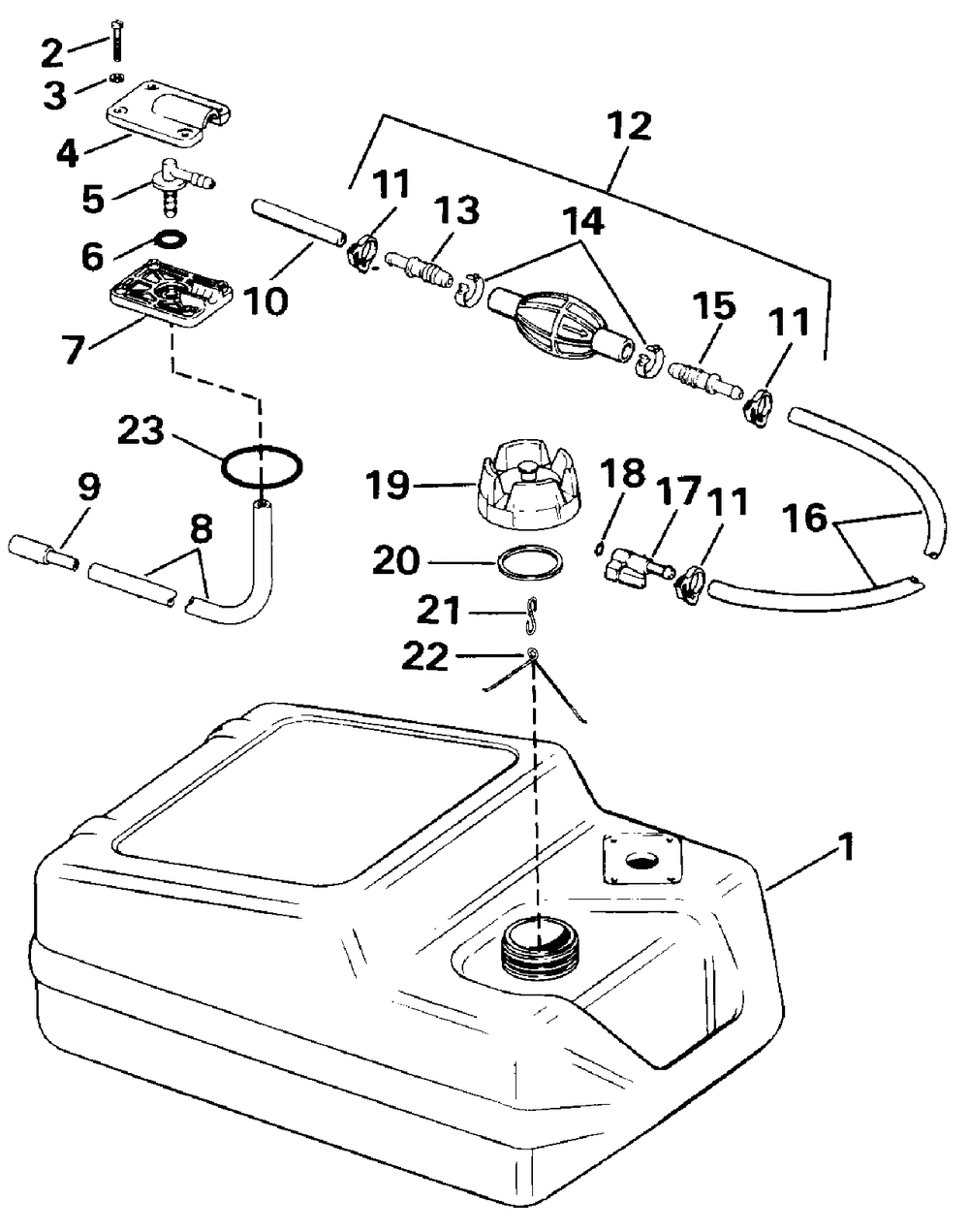 2
3
4
5
6
7
12
11
13
14
10
15
11
23
9
8
19
18
17
11
16
20
21
22
1