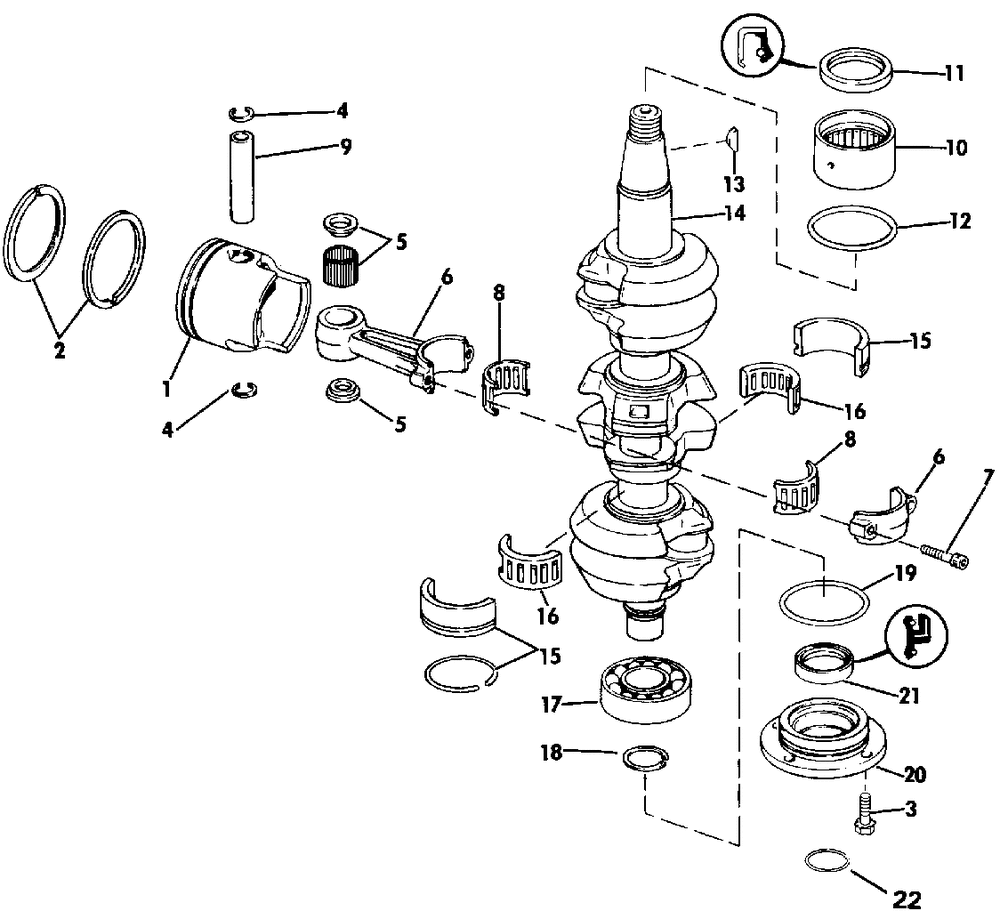 11
4
9
10
13
14
12
2
5
6
8
15
1
4
5
16
8
6
7
19
16
15
21
17
18
20
3
22