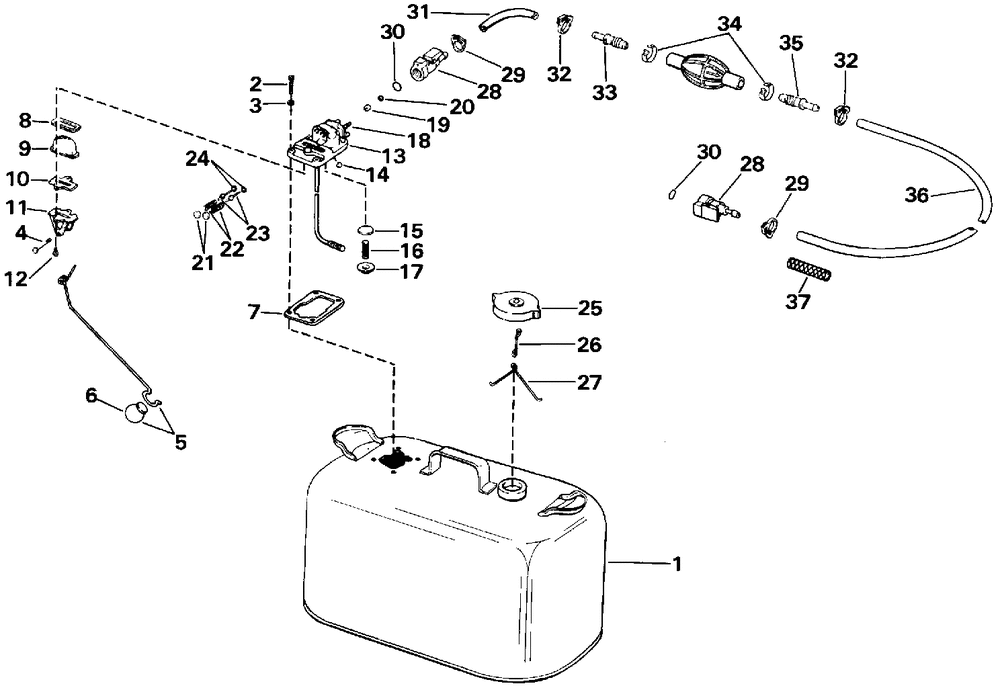 31
30
29
28
32
33
34
35
32
2
3
20
19
18
13
14
8
9
10
11
4
12
24
23
22
21
15
16
17
30
28
29
36
37
7
25
26
27
6
5
1