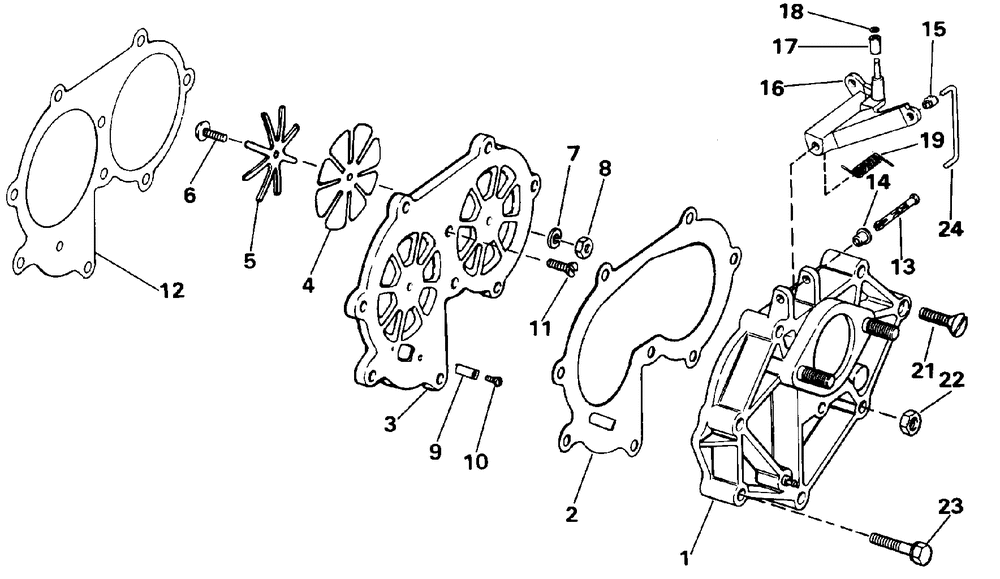 18
17
15
16
19
14
24
13
12
6
5
4
7
8
11
21
22
3
9
10
2
23
1