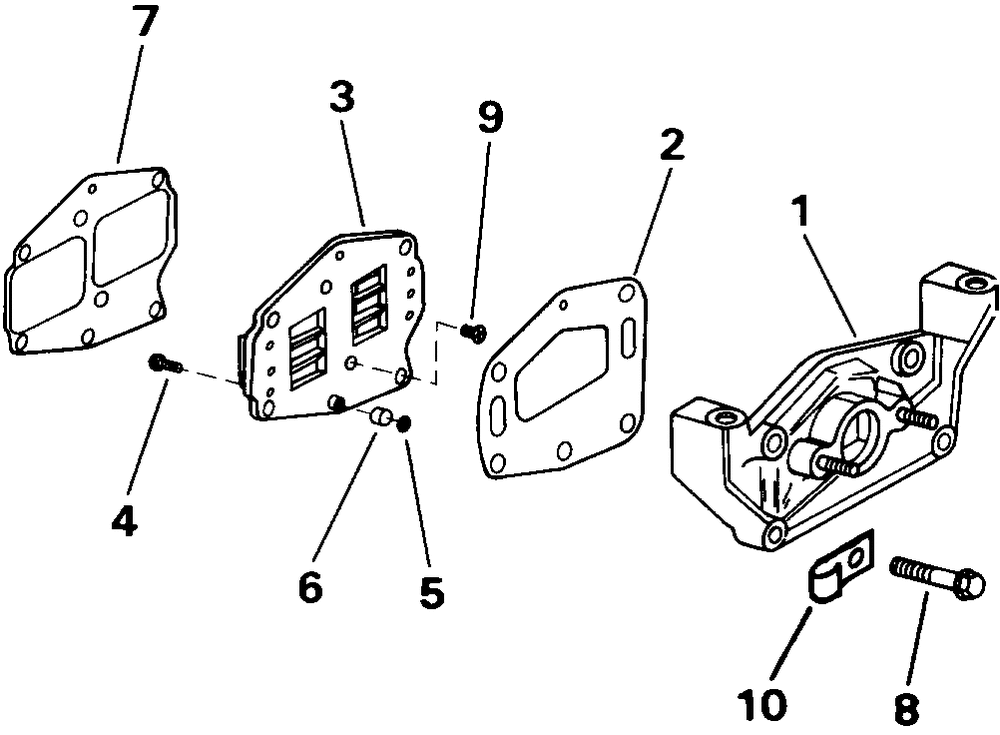 7
3
9
2
1
4
6
5
10
8