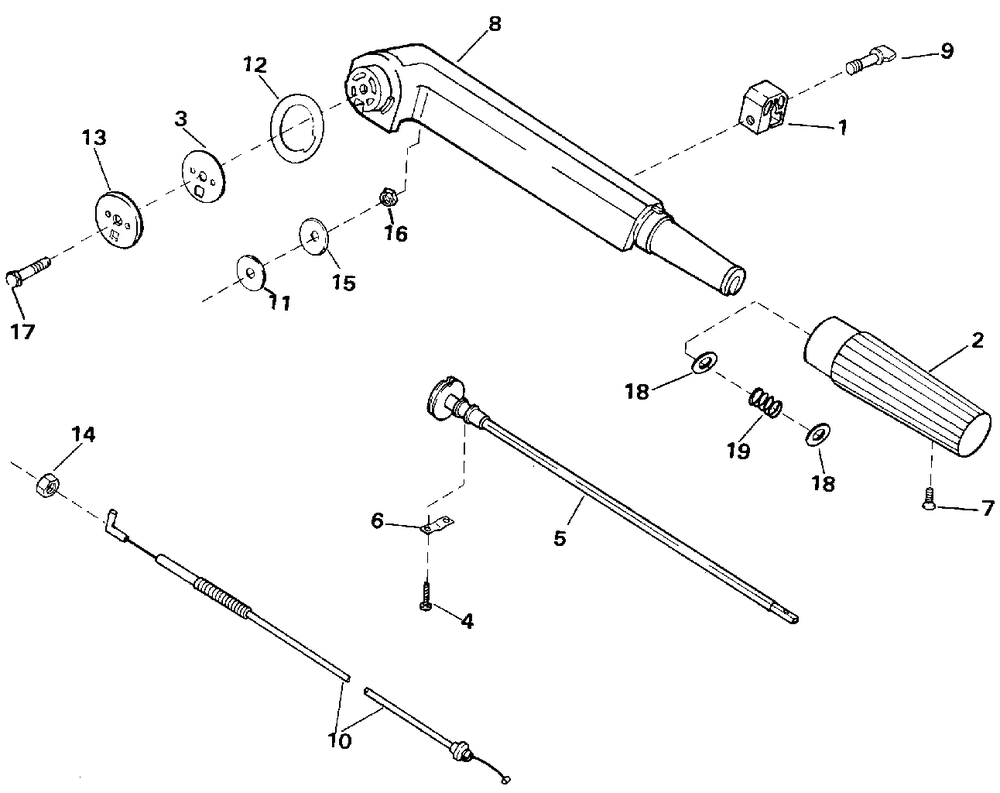 8
9
12
1
13
3
16
15
11
17
2
18
19
18
14
7
6
5
4
10