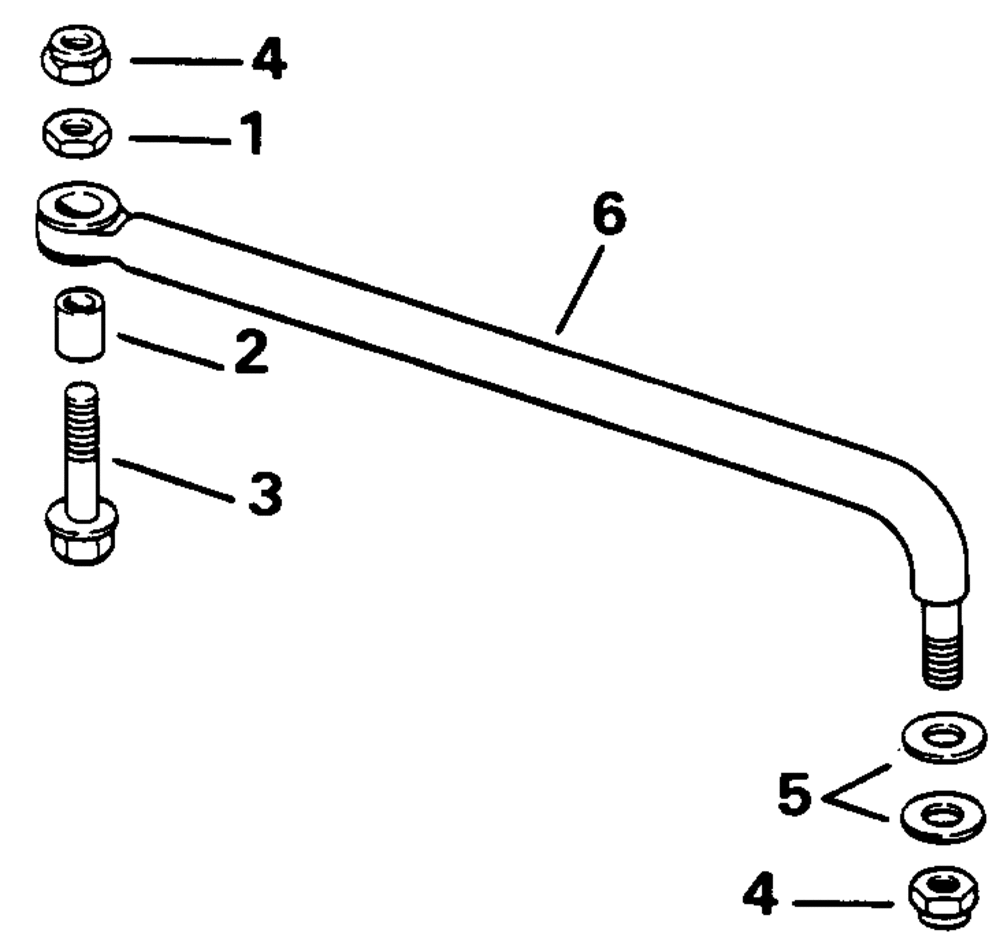 4
1
6
2
3
5
4