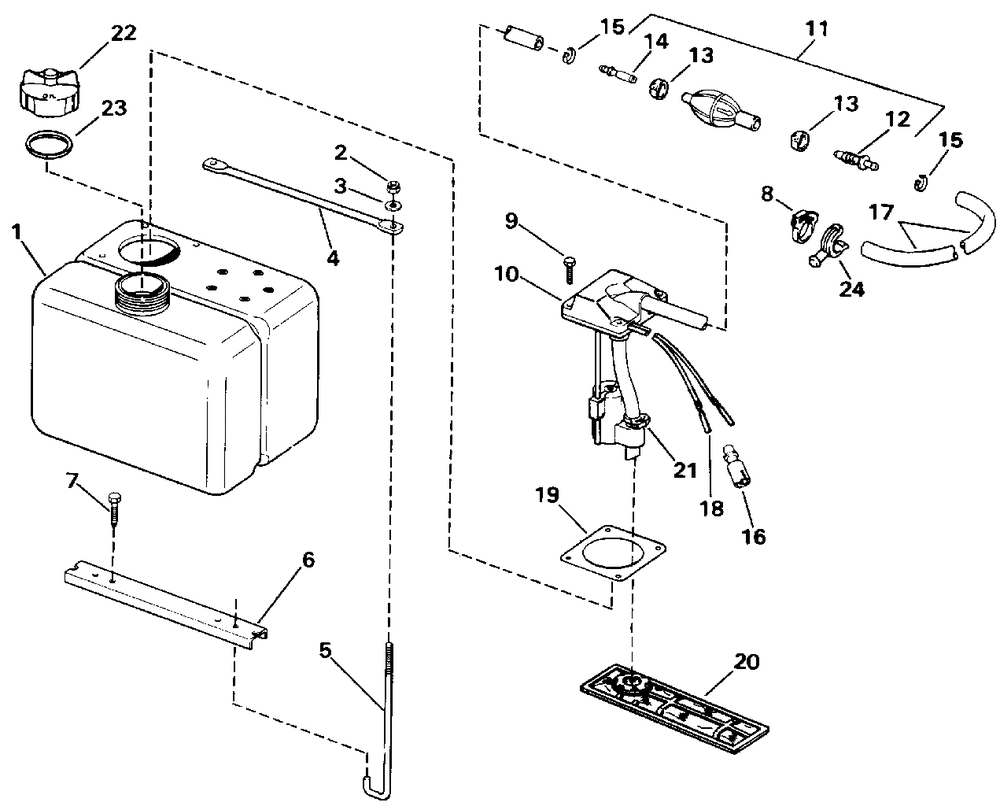 22
23
1
2
3
4
7
6
5
15
14
13
11
13
12
15
8
17
24
9
10
21
18
16
19
20