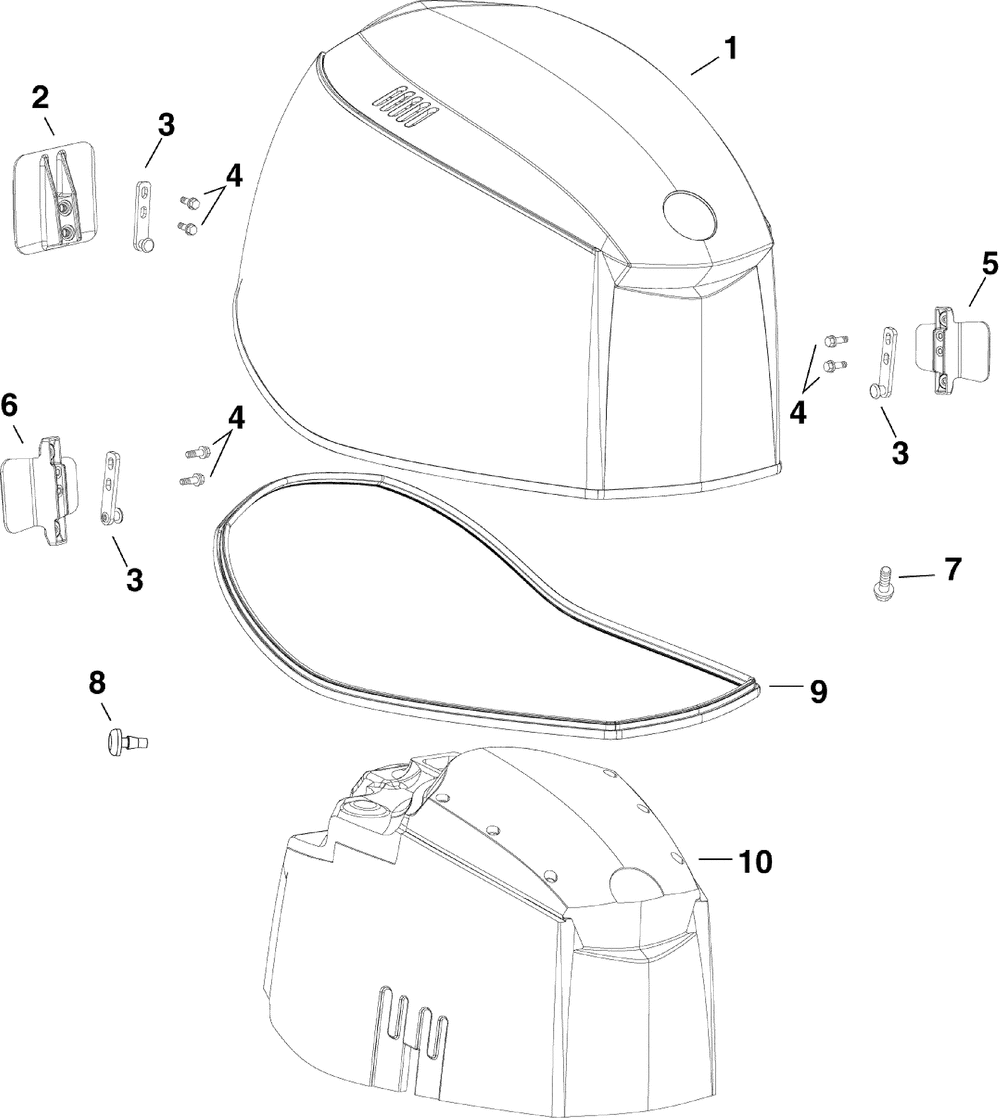 1
2
3
4
5
4
3
6
4
3
7
8
9
10