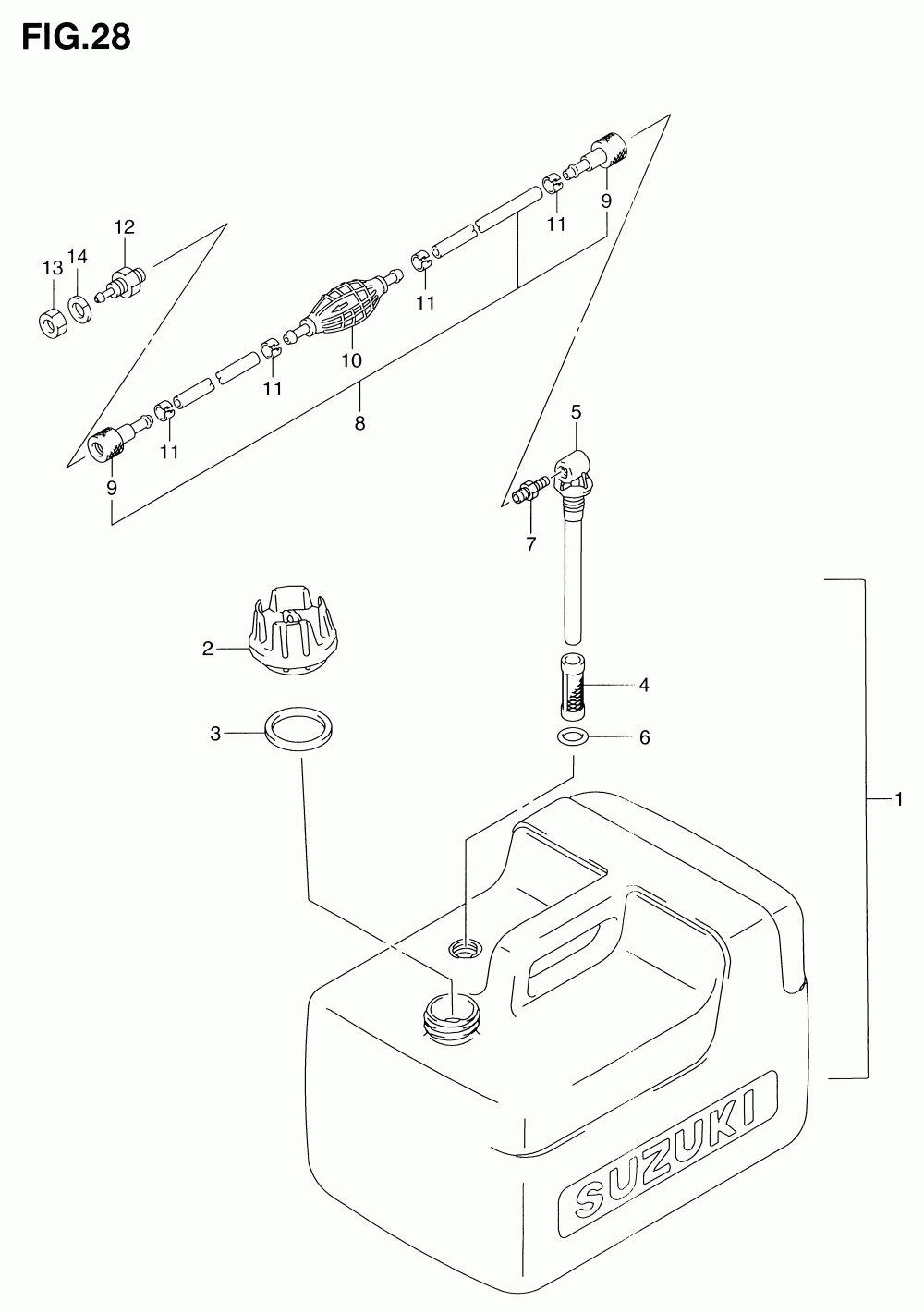 FIG.28

12
13
14
11
9
11
10
11
8
11
9
5
7
2
4
3
6
1

SUZUKI