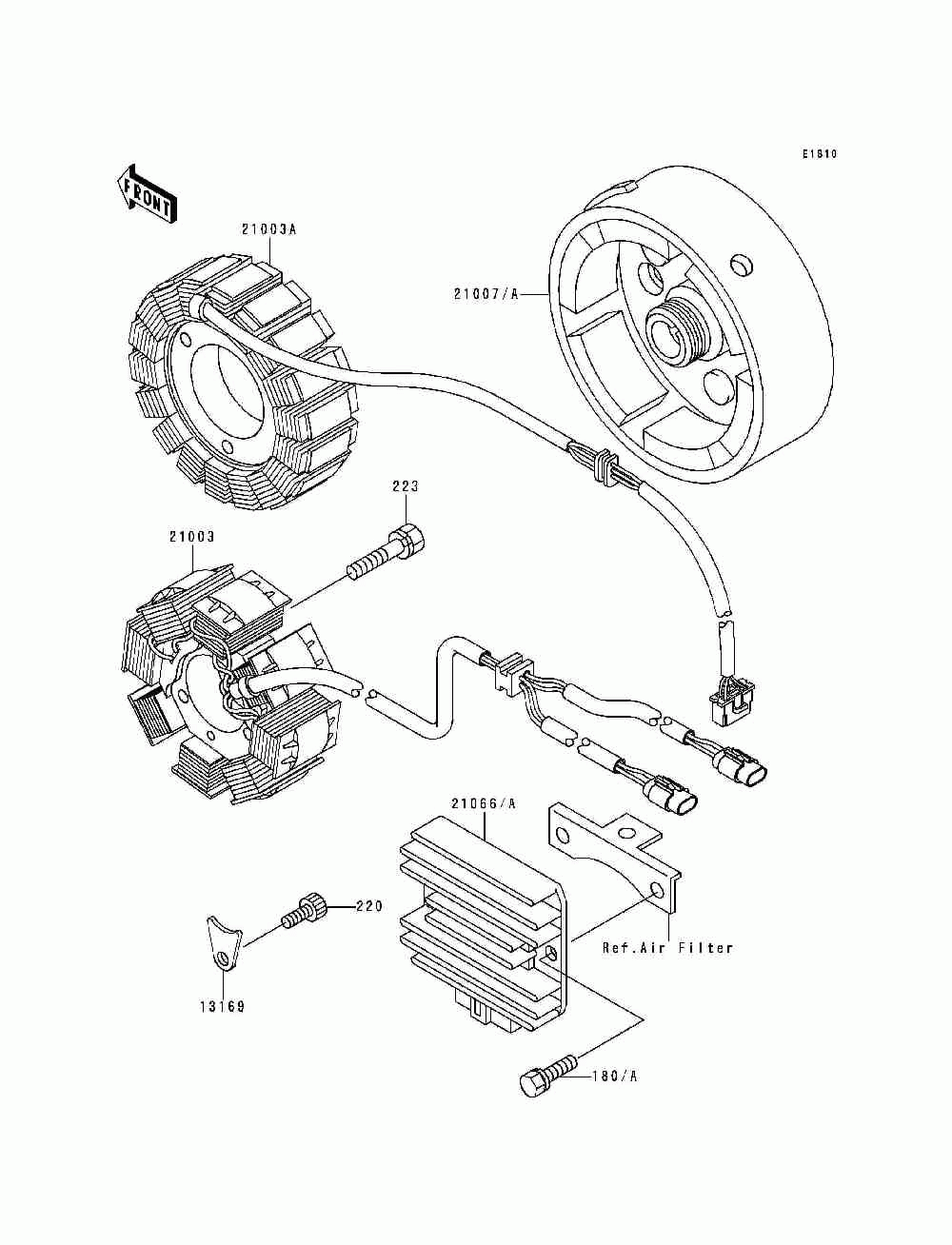 E1810

FRONT

21003A

21007/A

223

21003

21066/A

220

Ref.Air Filter

13169

180/A