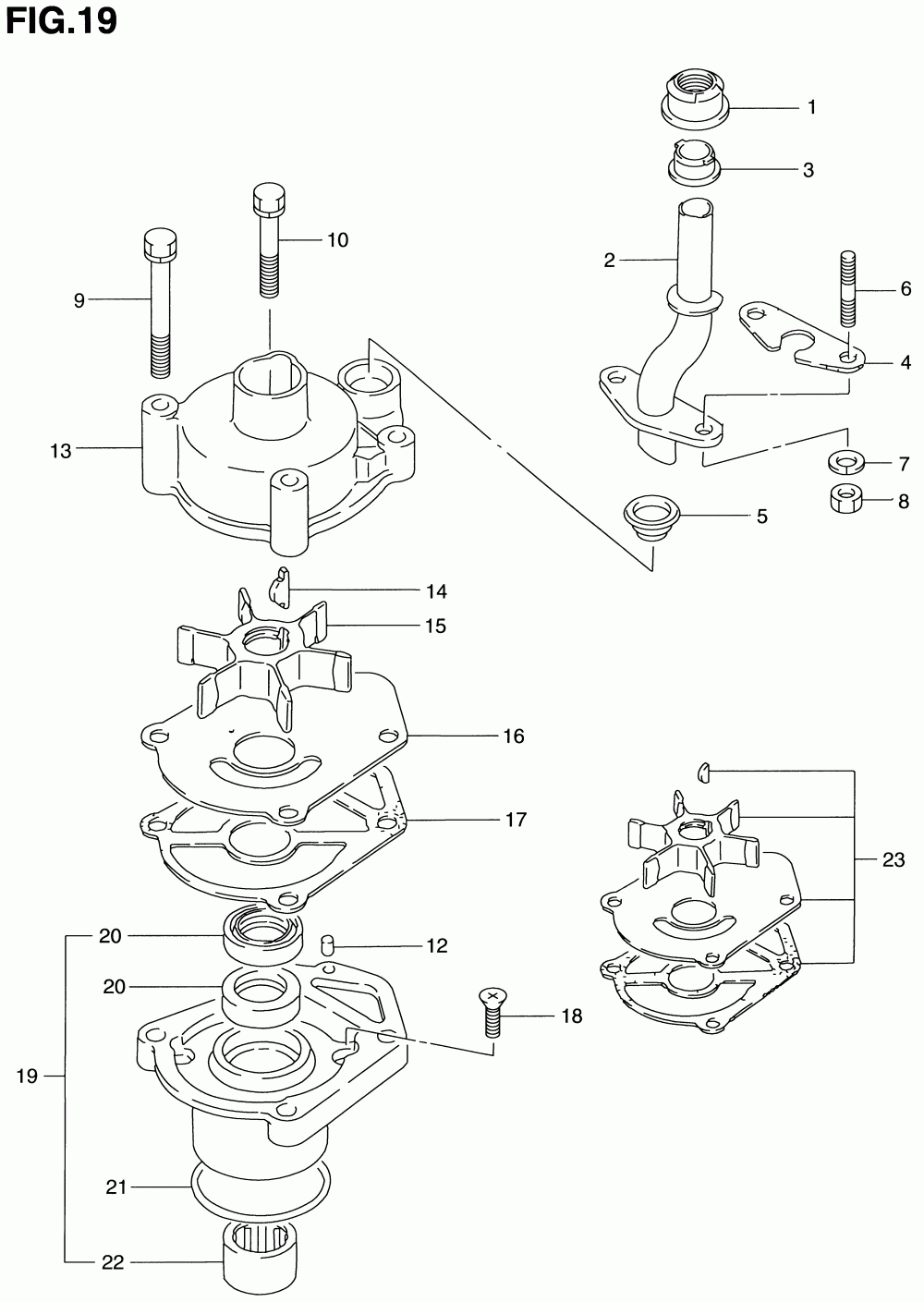 FIG.19

1
3
10
2
6
9
4
13
7
8
5
14
15
16
17
23
20
12
20
18
19
21
22