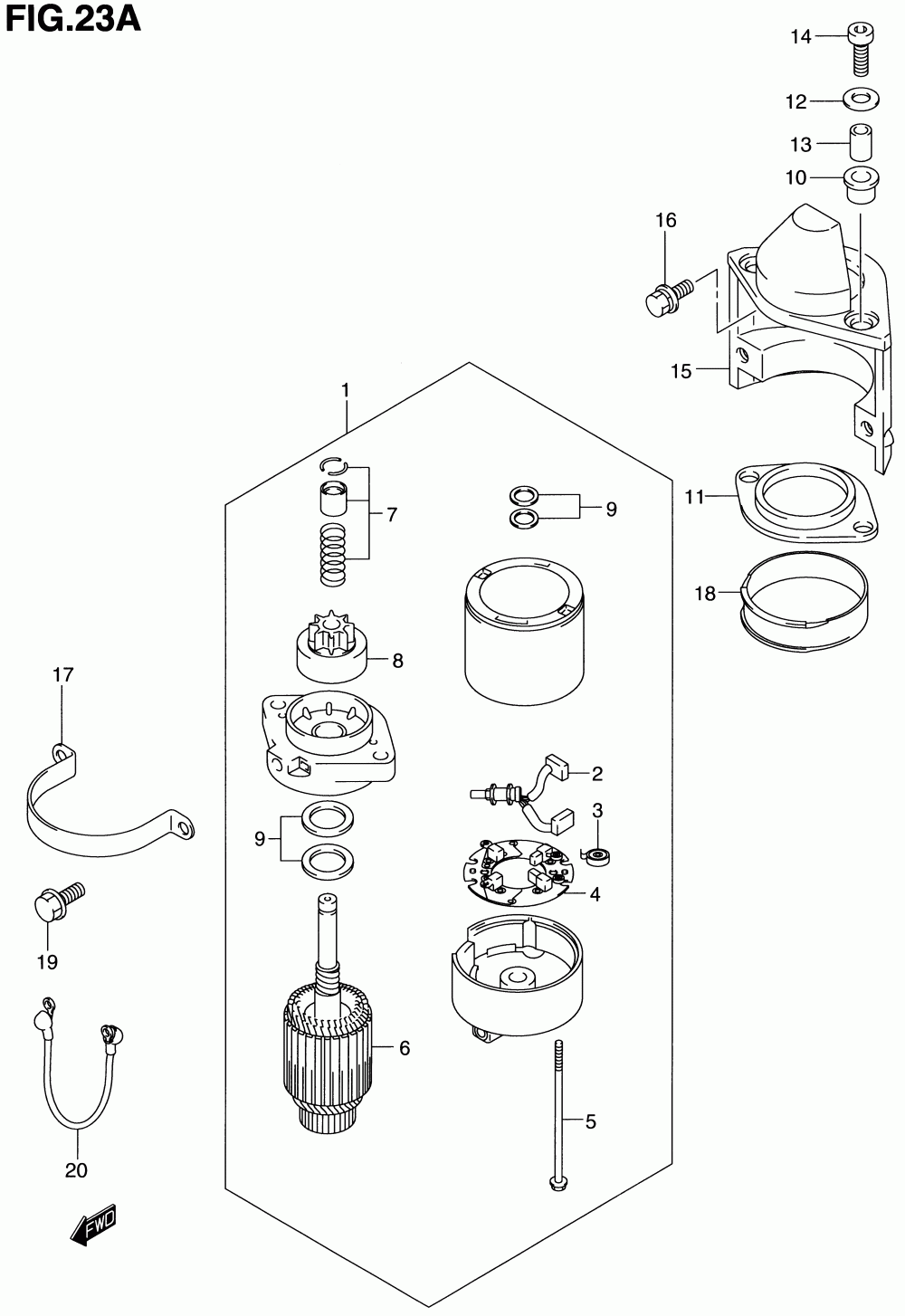 FIG.23A

14
12
13
10
16
15
1
7
9
11
18
8
17
2
3
9
4
19
6
5
20
FWD