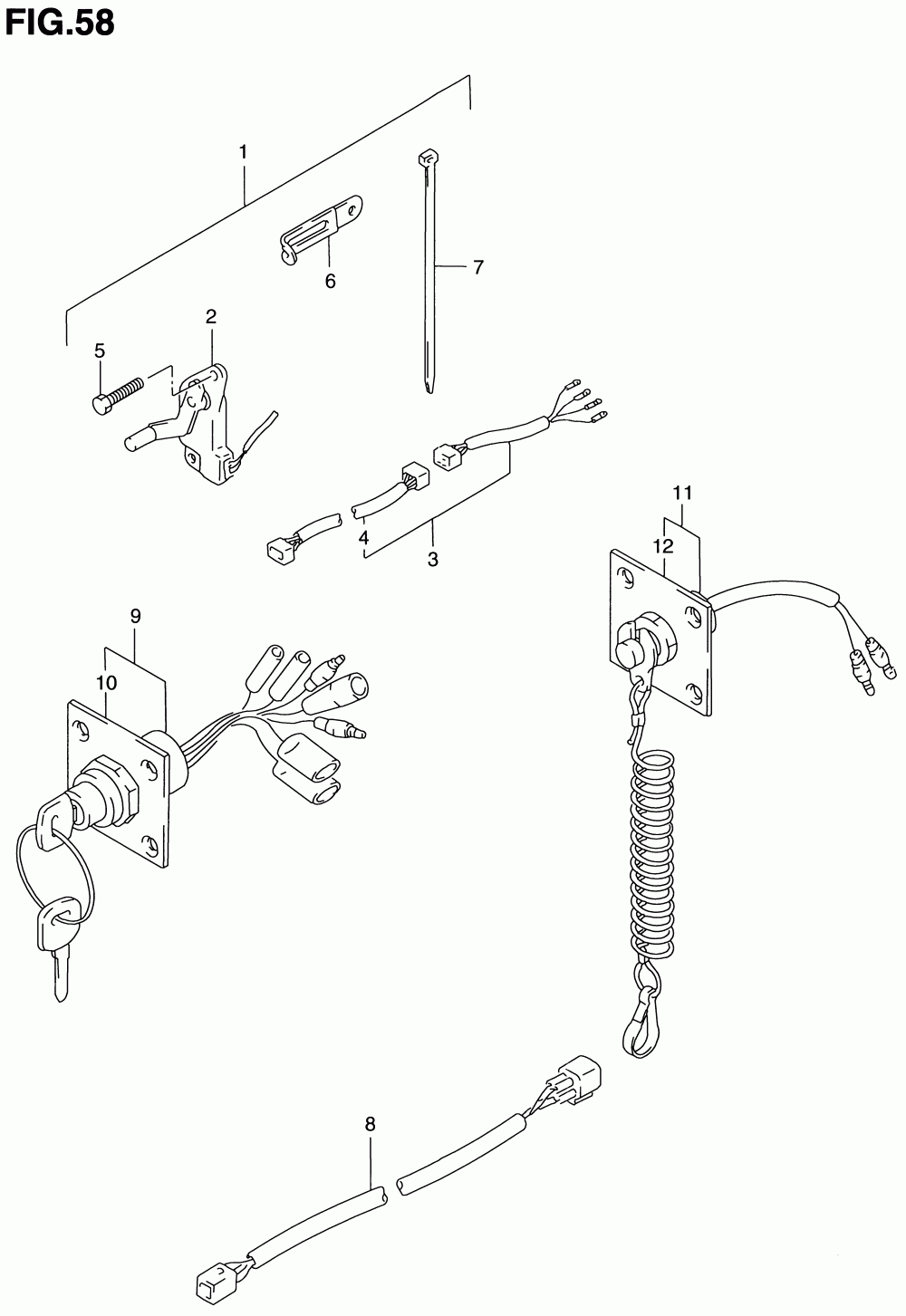 FIG.58

1

6

7

2

5

4

3

11

12

9

10

8