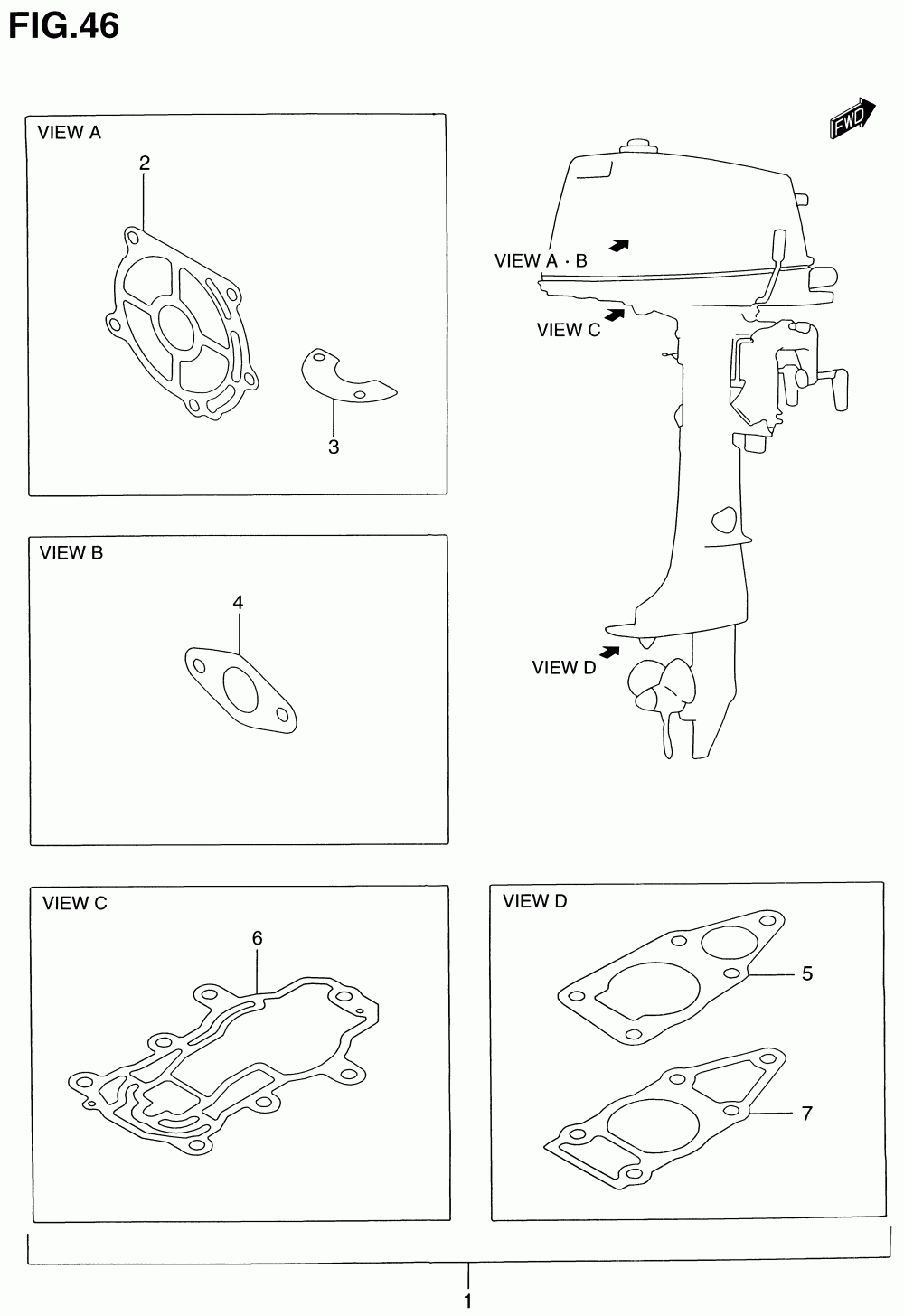 FIG.46

VIEW A

2

3

FWD

VIEW A · B

VIEW C

VIEW B

4

VIEW D

VIEW C

6

VIEW D

5

7

1