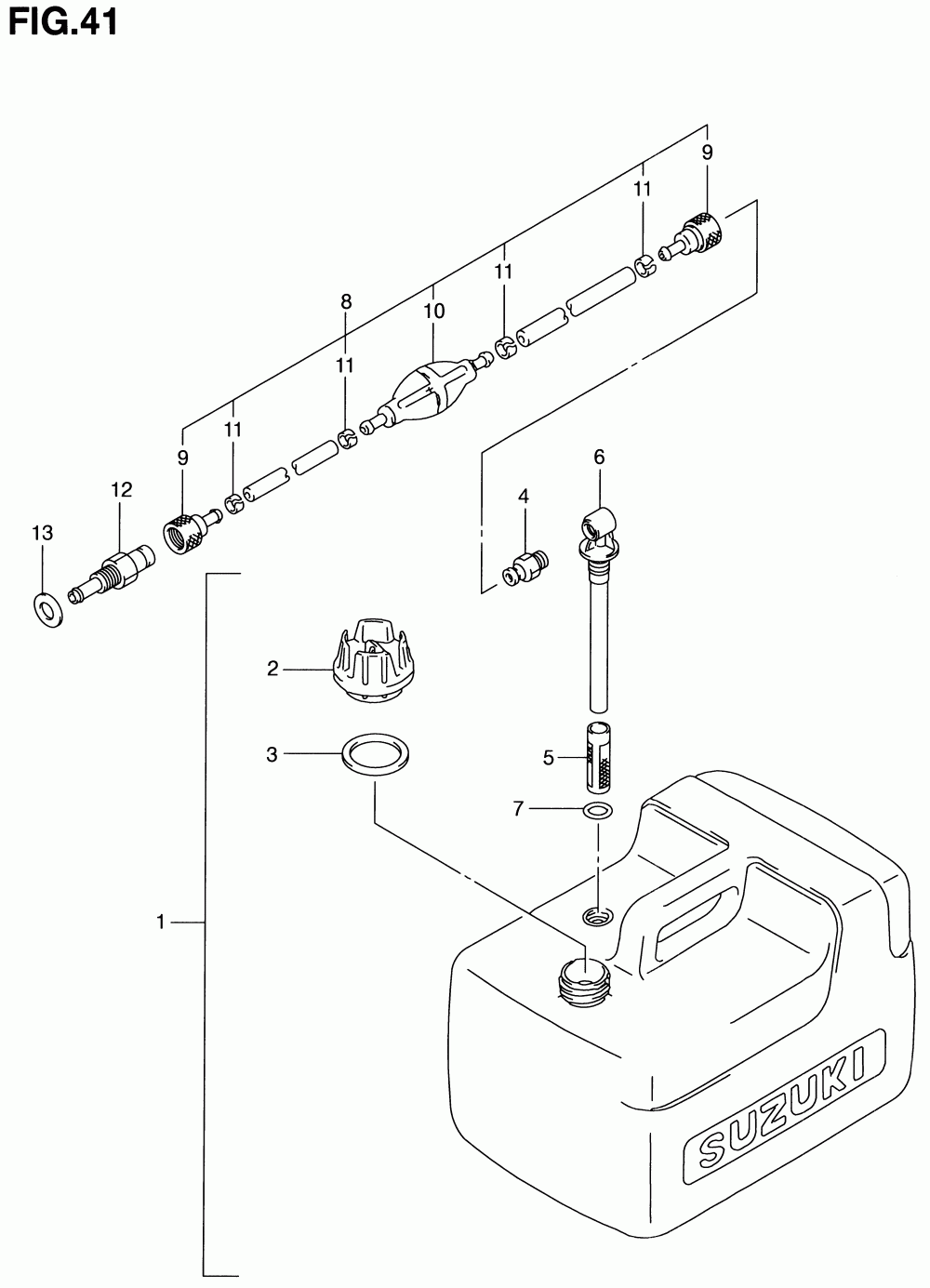 FIG.41

9
11
11
8
10
11
11
9
12
13
6
4
2
3
5
7
1
SUZUKI