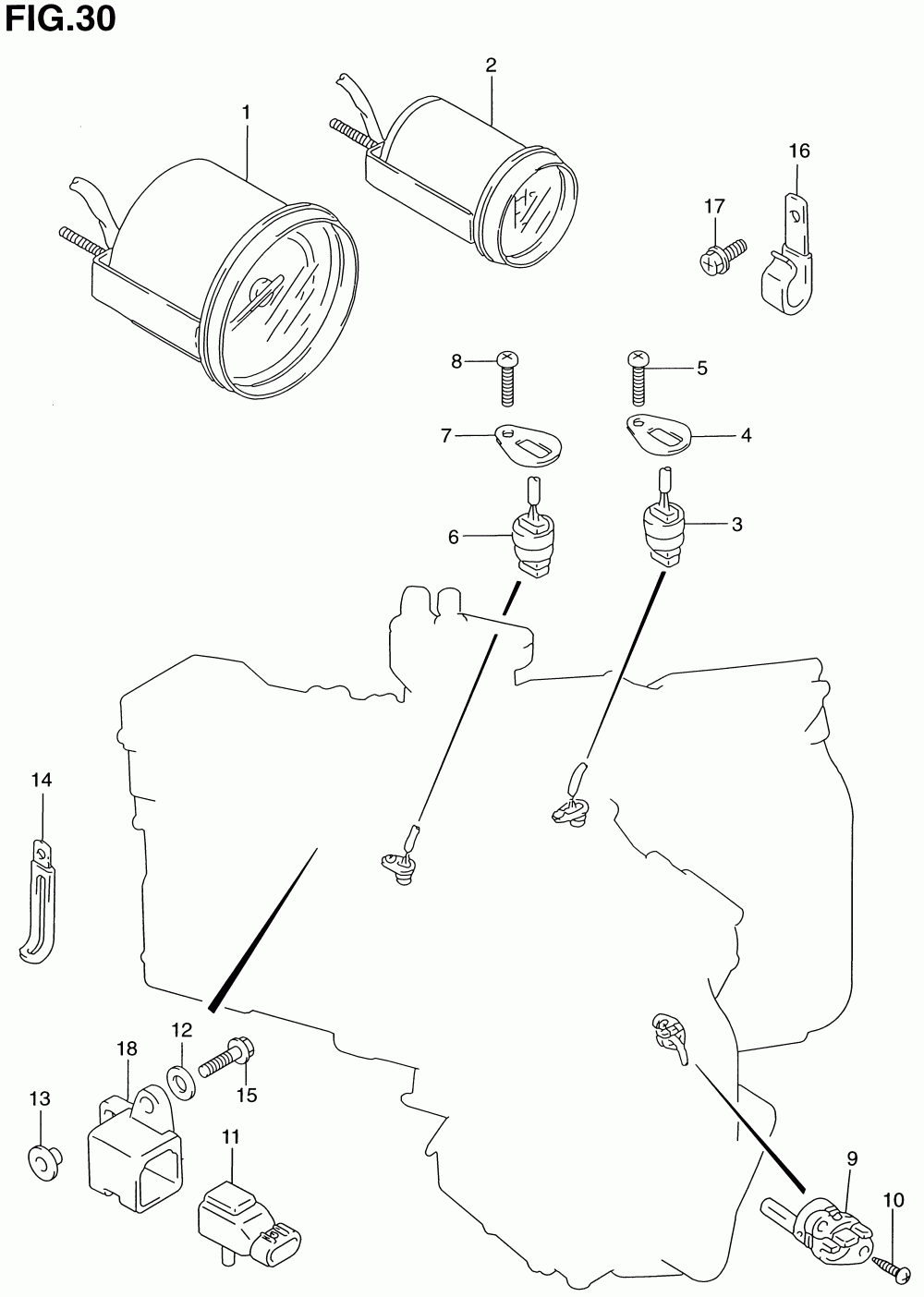 FIG.30

1
2
16
17
8
5
7
4
6
3
14
12
18
15
13
11
9
10