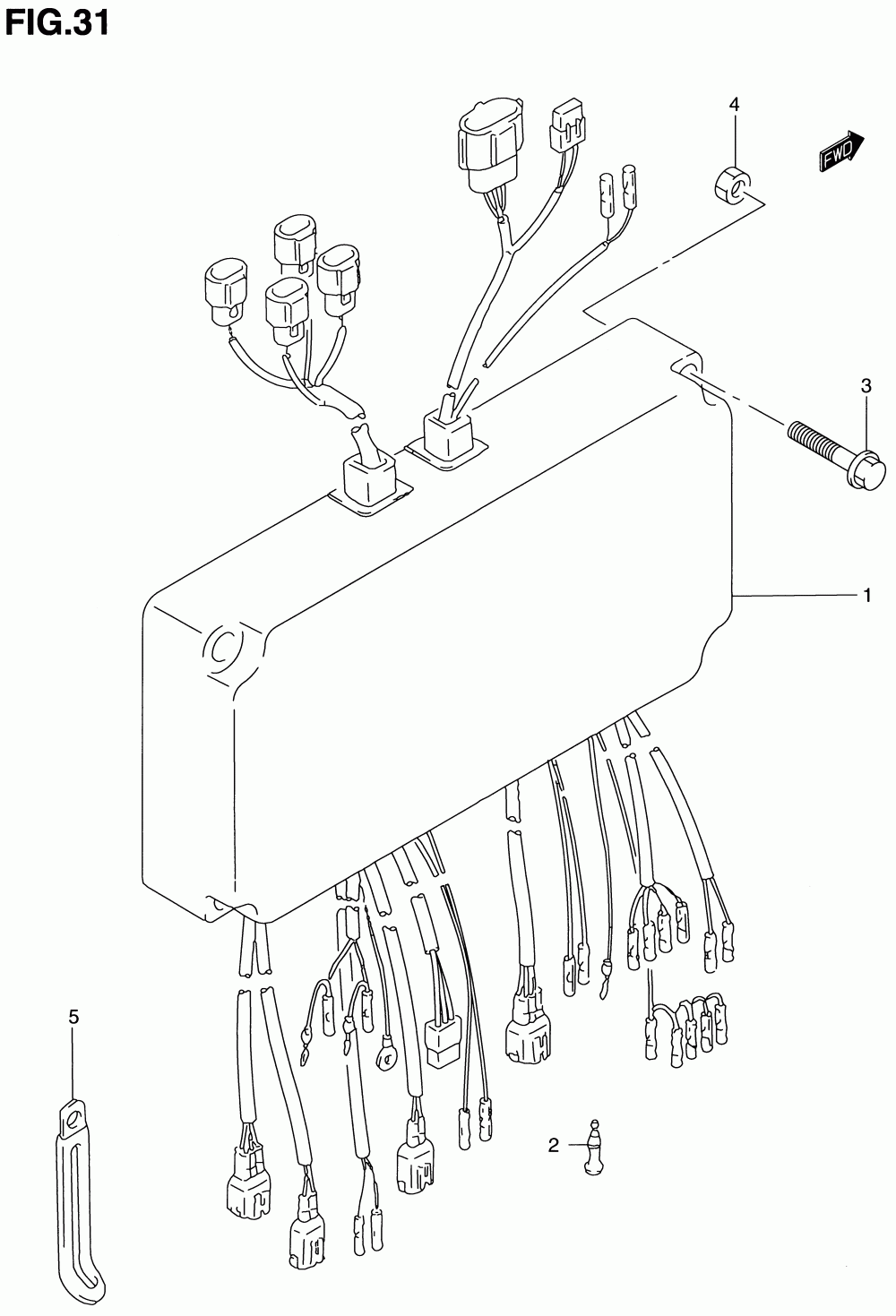 FIG.31

4

FWD

3

1

5

2