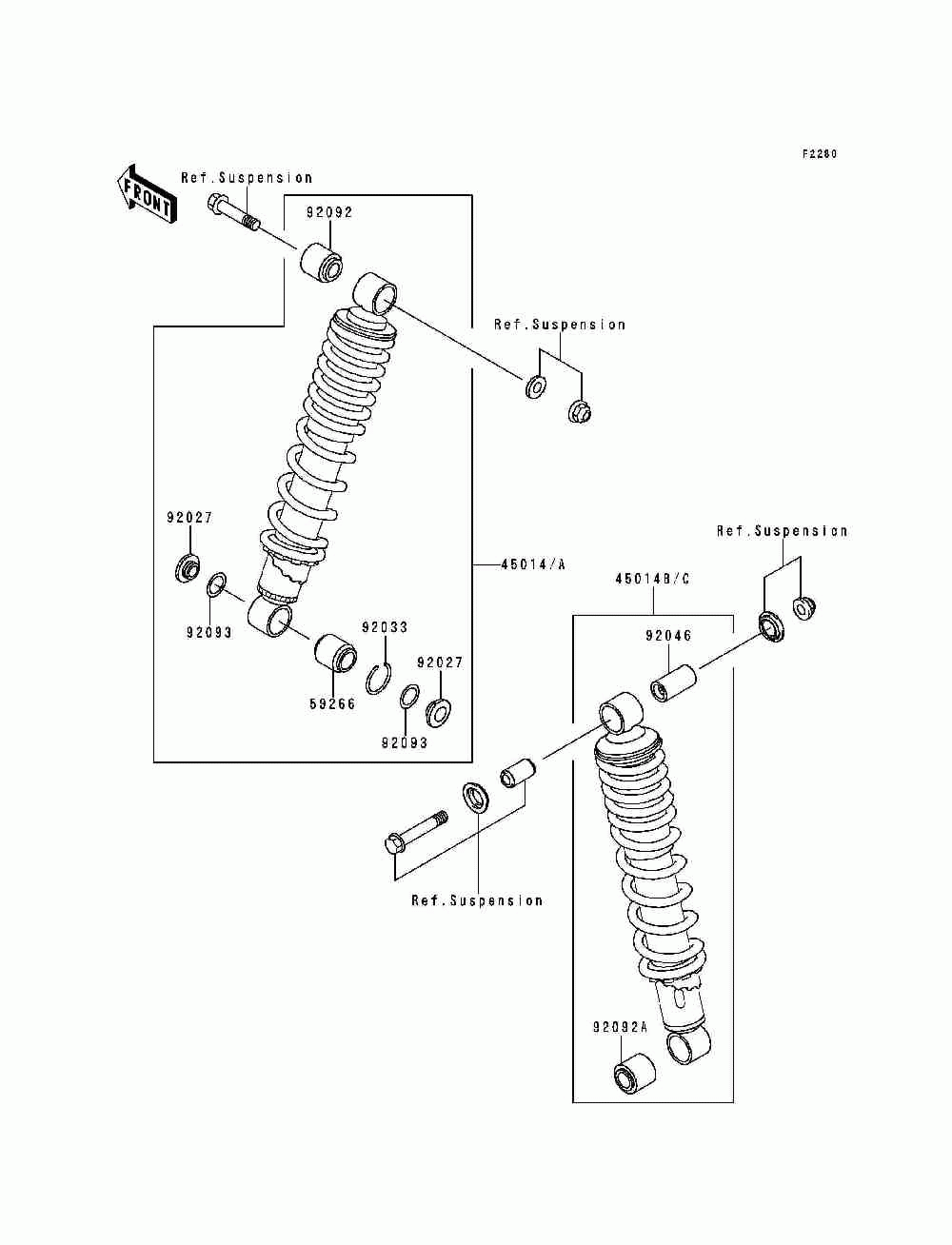 F2260

FRONT

Ref.Suspension

92092

Ref.Suspension

92027

92093

45014/A

92033

92027

59266

92093

Ref.Suspension

45014B/C

92046

Ref.Suspension

92092A