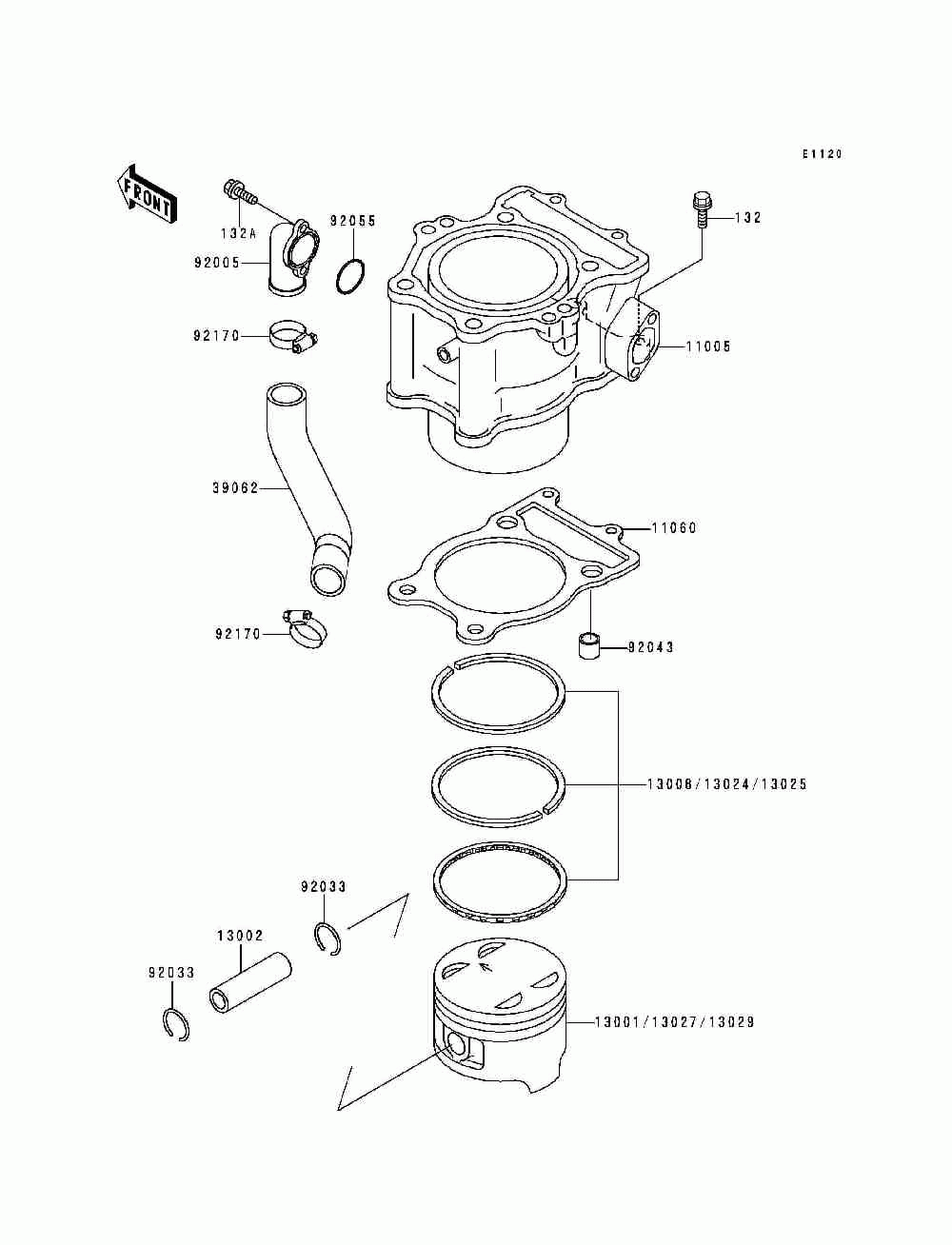 E1120

FRONT

132A

92055

132

92005

92170

11005

39062

11060

92170

92043

13008/13024/13025

92033

13002

92033

13001/13027/13029