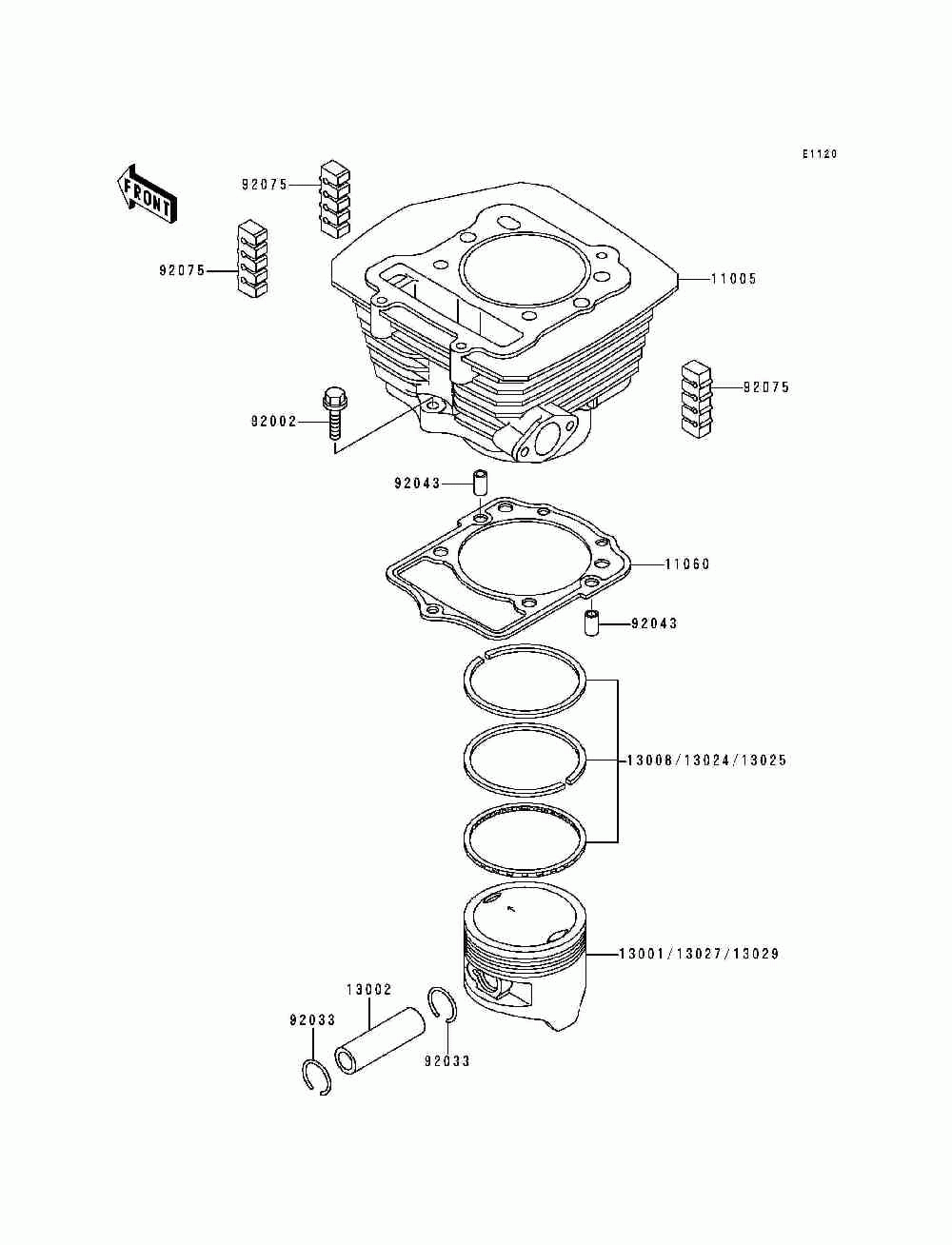 E1120

FRONT

92075

92075

11005

92075

92002

92043

11060

92043

13008/13024/13025

13001/13027/13029

13002

92033

92033