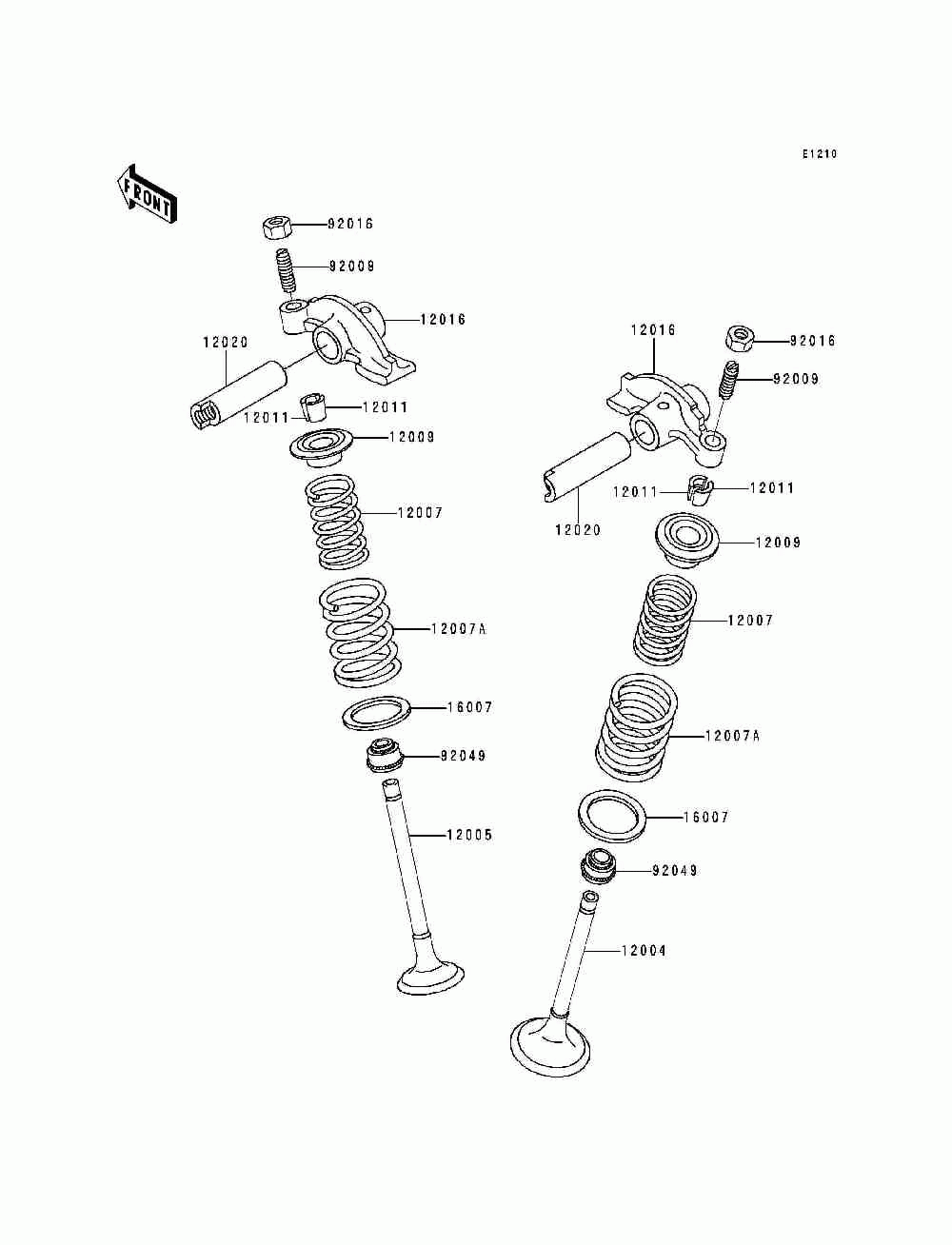 E1210

FRONT

92016
92009
12016
12020
12011
12011
12009
12007
12007A
16007
92049
12005

12016
92016
92009
12011
12011
12020
12009
12007
12007A
16007
92049
12004