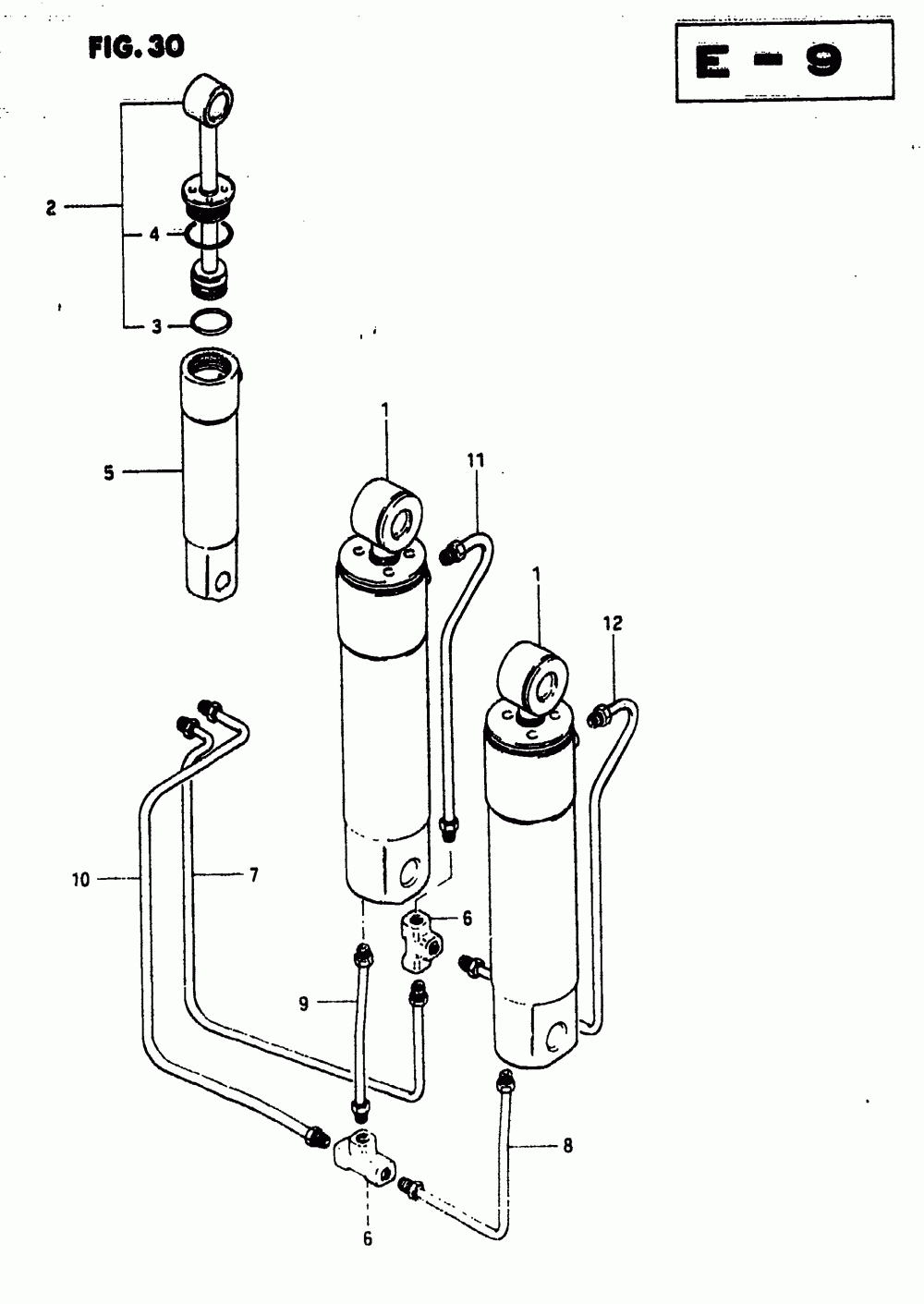 FIG. 30

E - 9

2
4
3
5
1
11
1
12
10
7
6
9
8
6