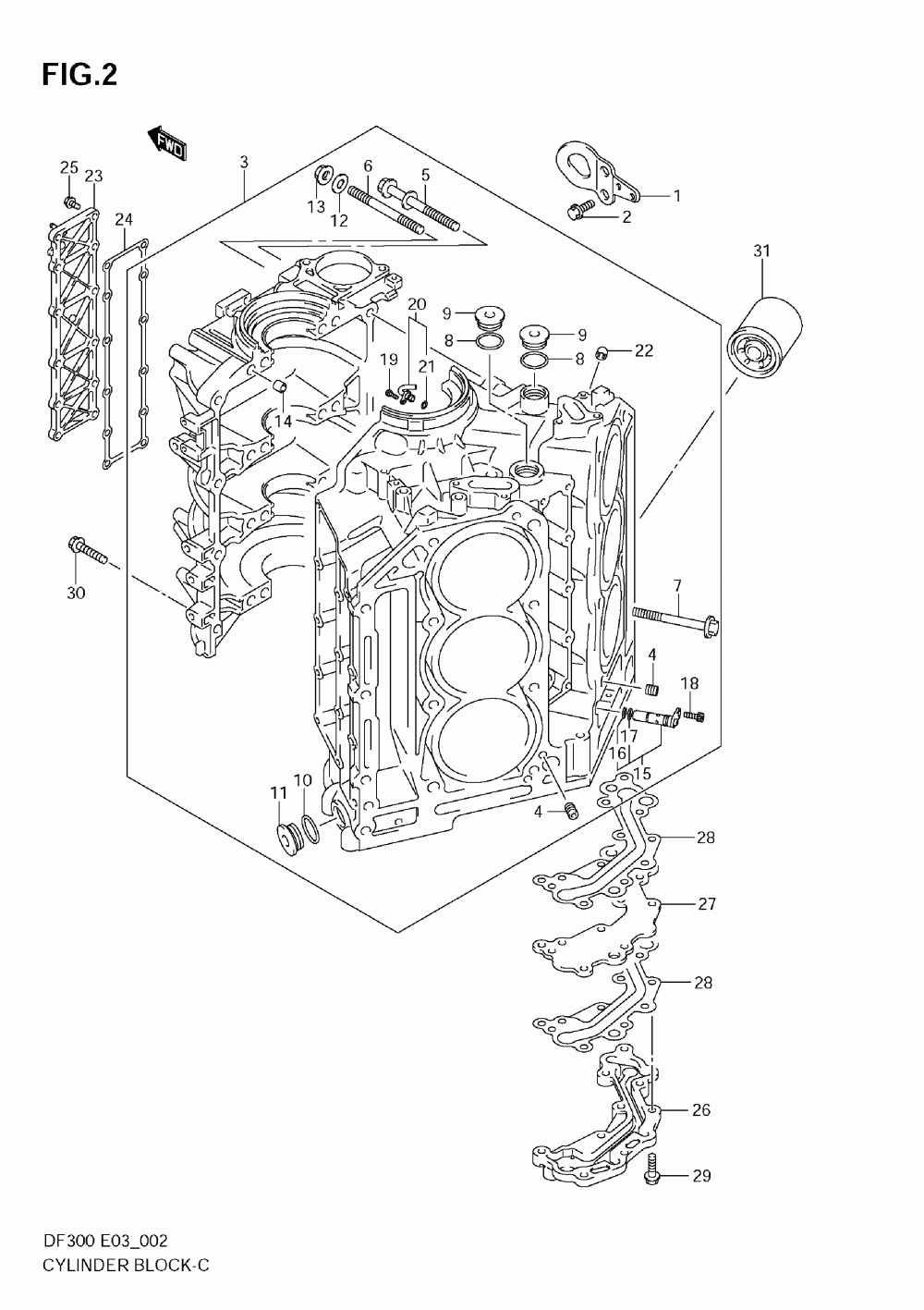 FIG.2

FWD

25
23
24
3
13
12
6
5
1
2
31
20
9
8
9
8
22
19
21
14
30
7
4
18
17
16
15
11
10
4
28
27
28
26
29

DF300 E03_002
CYLINDER BLOCK-C