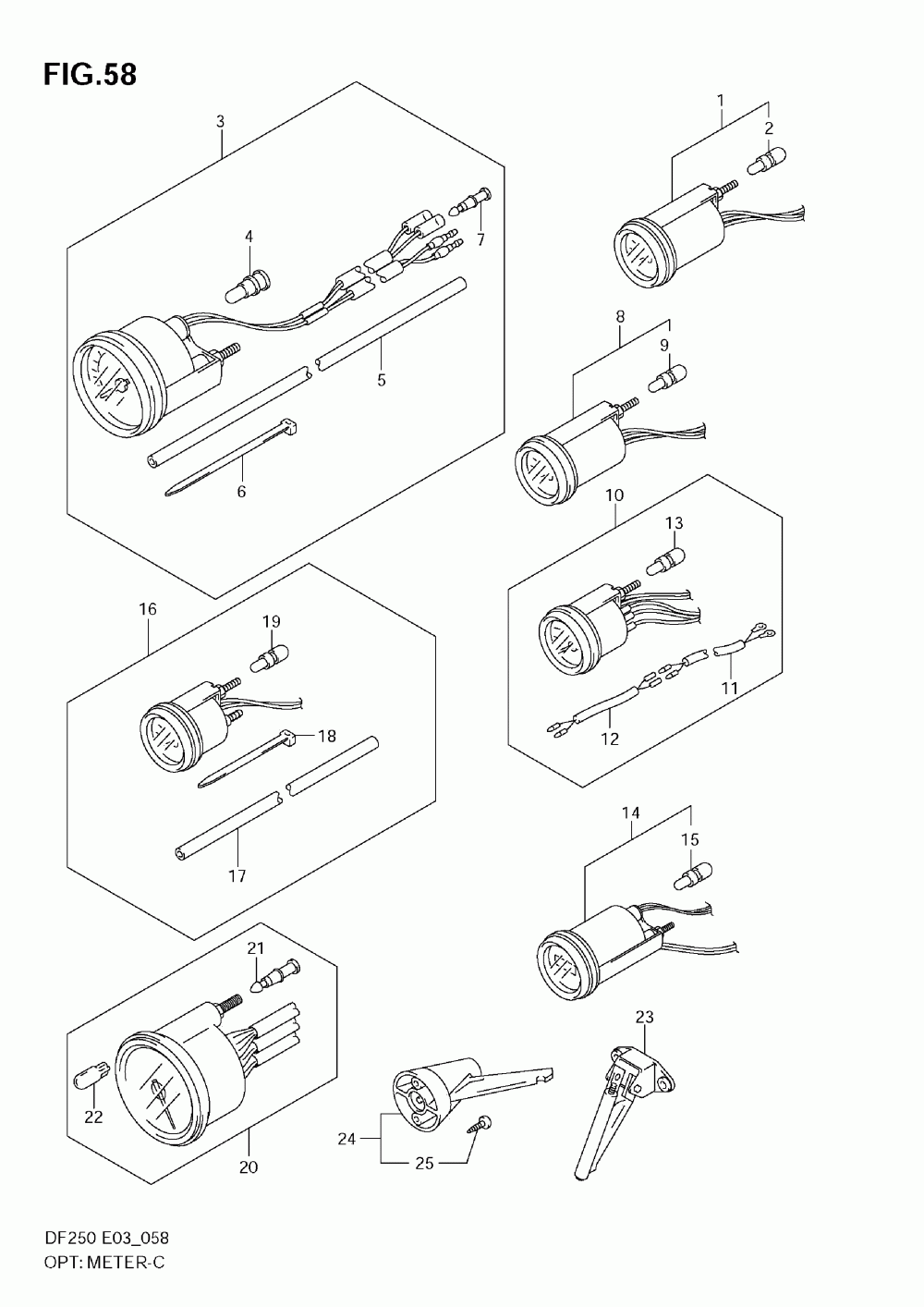 FIG.58

3
4
7
5
6

1
2

8
9

10
13
11
12

16
19
18
17

14
15

21
22
20

23
24
25

DF250 E03_058
OPT: METER-C