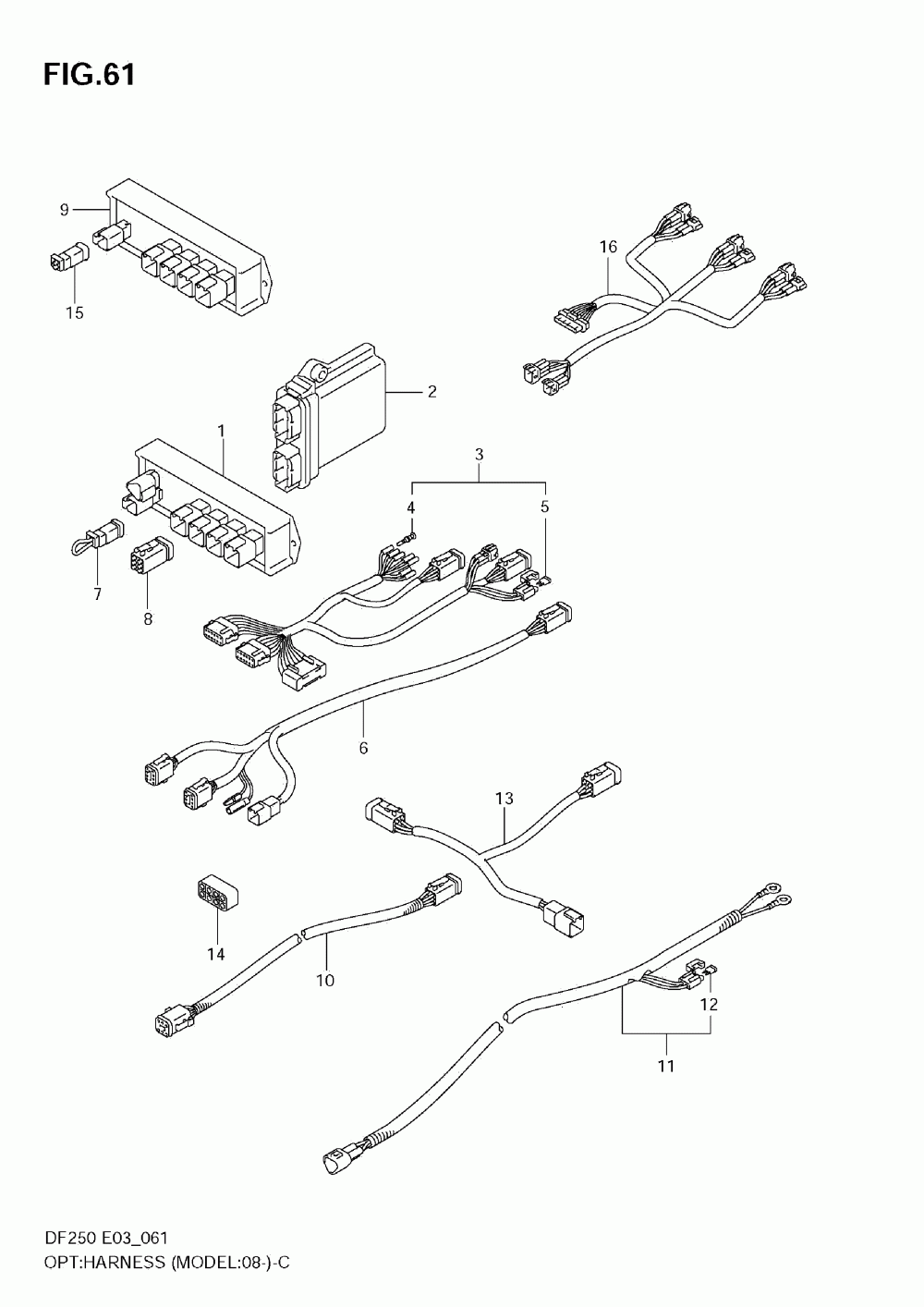 FIG.61

9

15

16

2

1

3

4

5

7

8

6

13

14

10

12

11

DF250 E03_061
OPT:HARNESS (MODEL:08-)-C