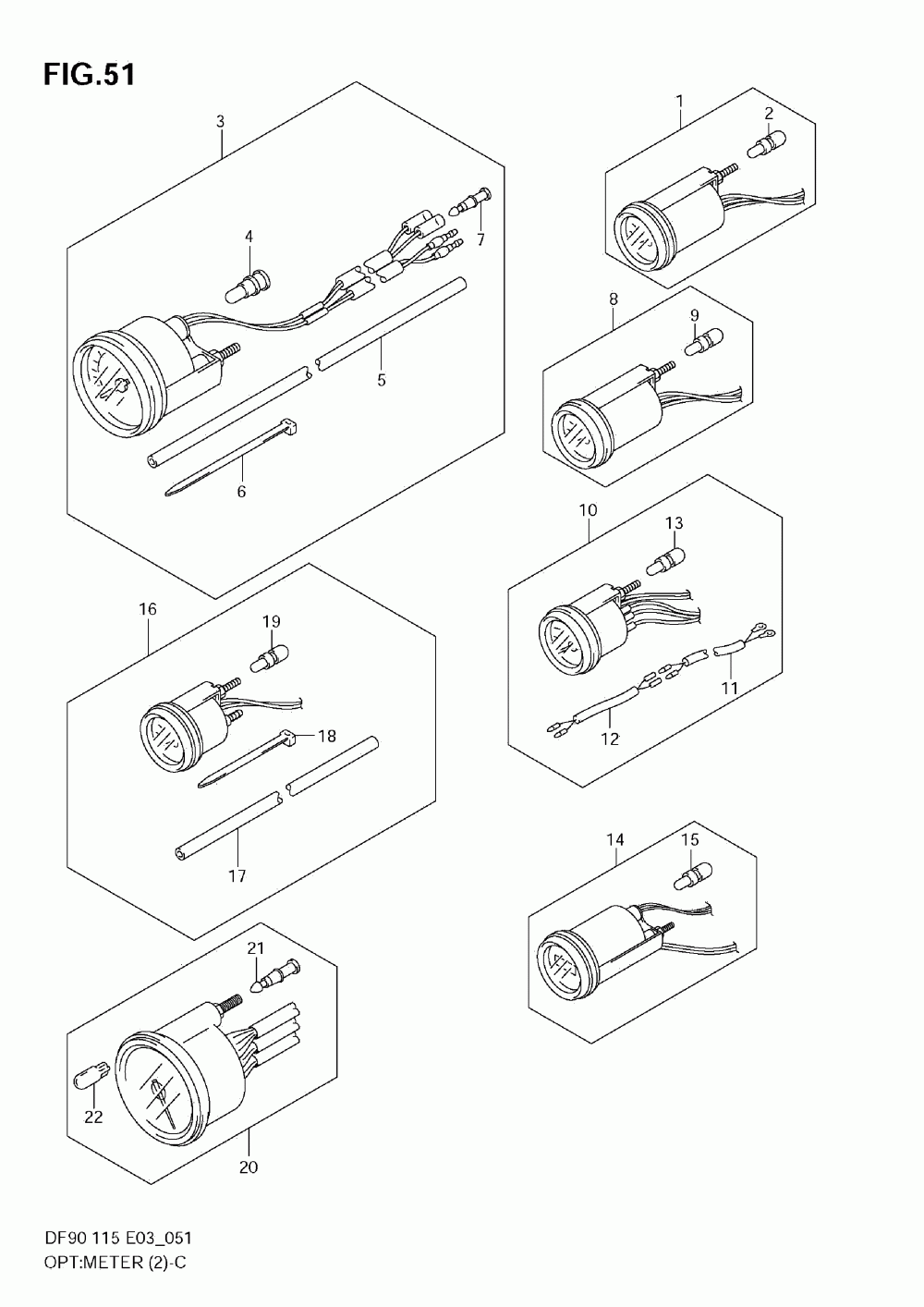 FIG.51

3

4

7

5

6

1

2

8

9

10

13

11

12

16

19

18

17

14

15

21

22

20

DF90 115 E03_051
OPT:METER (2)-C